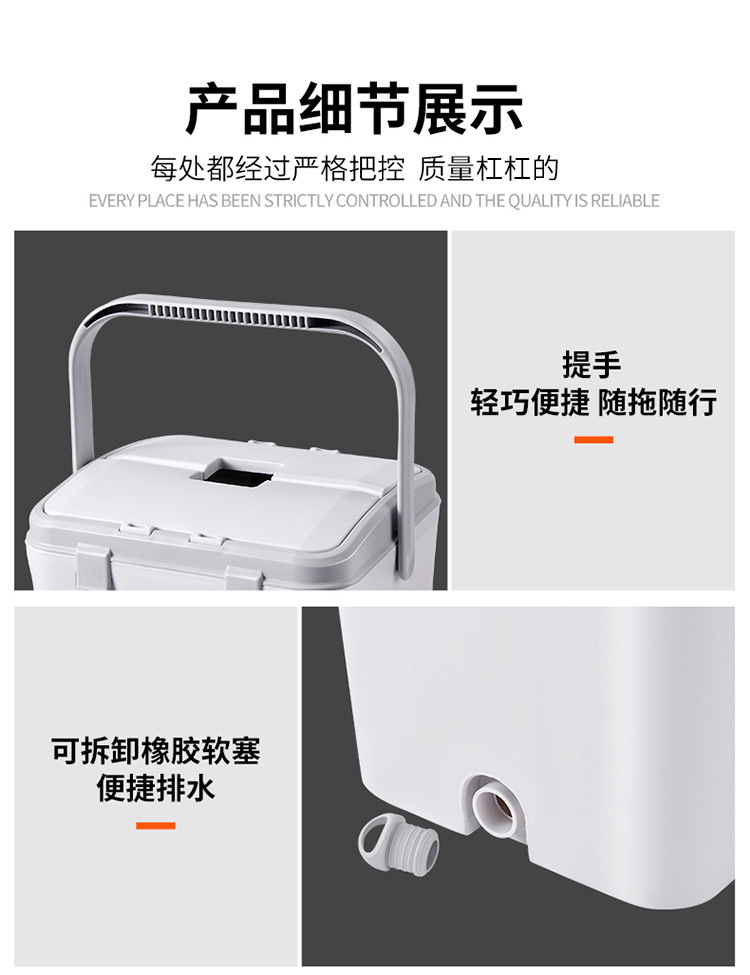 产品细节展示

每处都经过严格把控 质量杠杠的

EVERY PLACE HAS BEEN STRICTLY CONTROLLED AND THE QUALITY IS RELIABLE

提手
轻巧便捷 随拖随行

可拆卸橡胶软塞
便捷排水