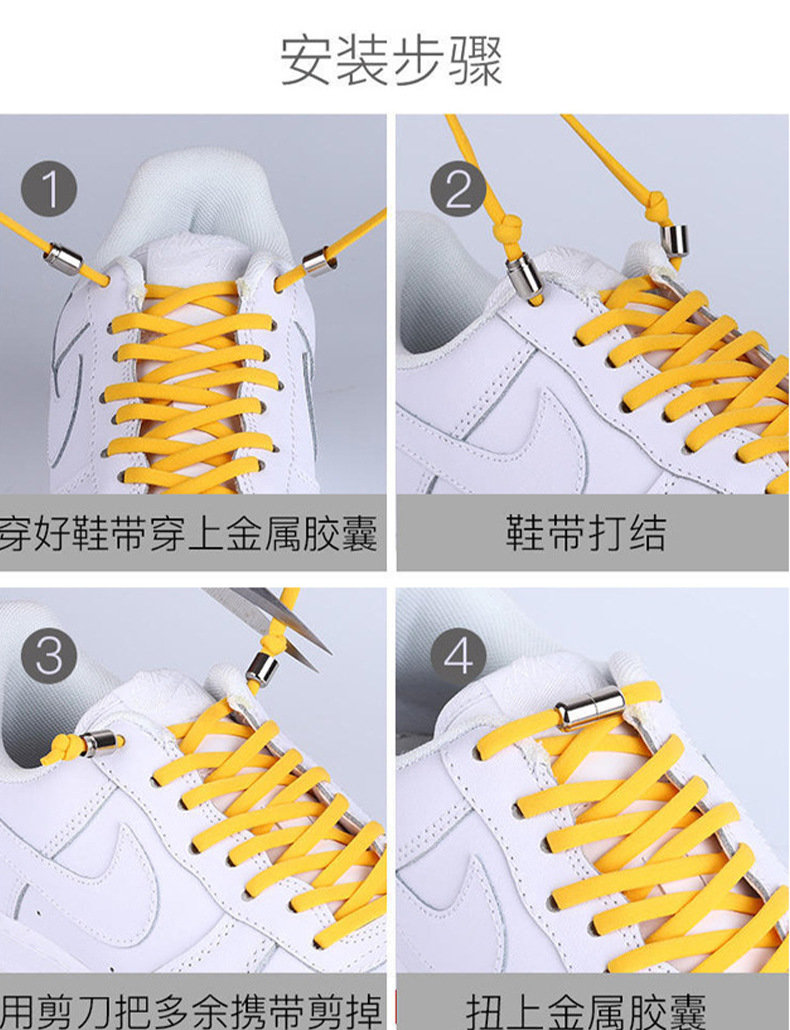 安装步骤

1

穿好鞋带穿上金属胶囊

2

鞋带打结

3

用剪刀把多余携带剪掉

4

扭上金属胶囊