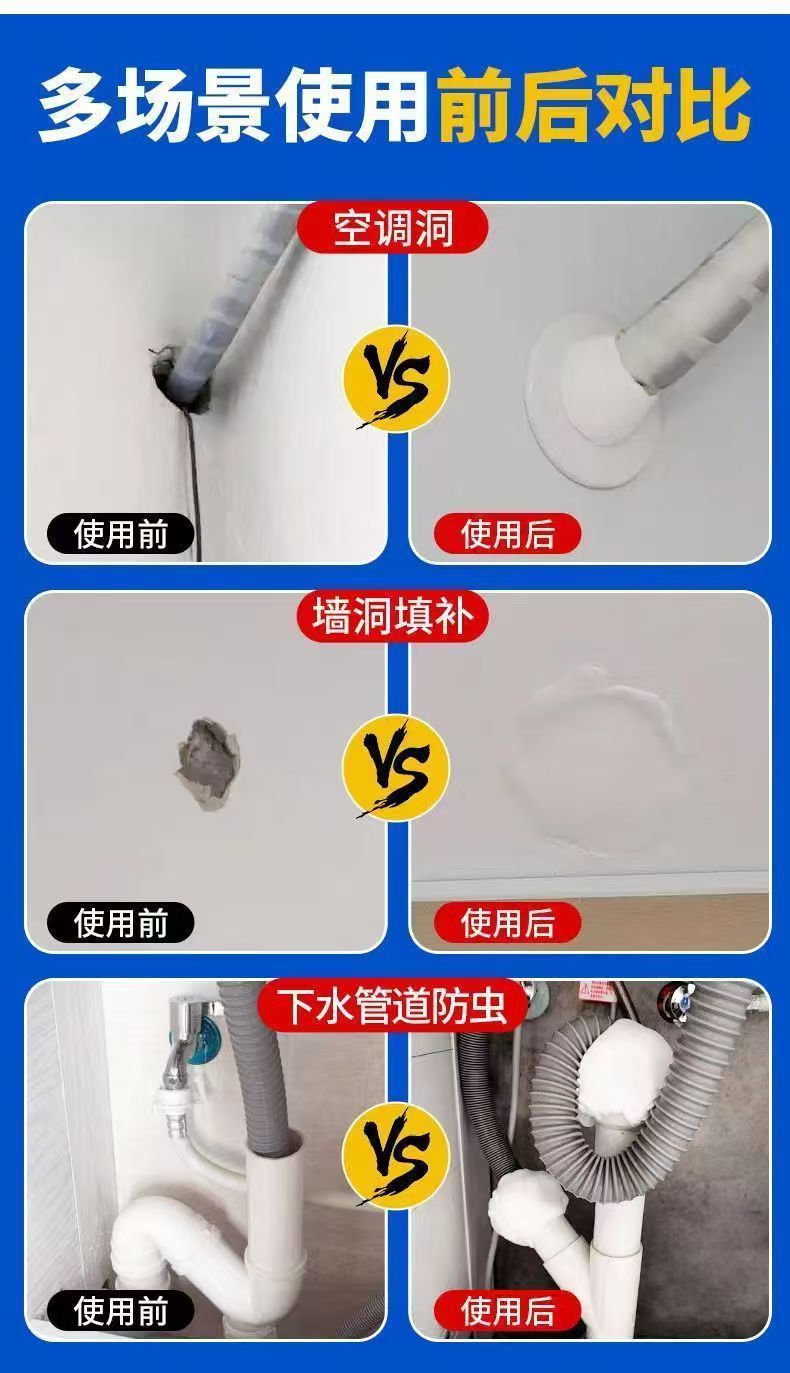 多场景使用前后对比

空调洞

VS

使用前

使用后

墙洞填补

VS

使用前

使用后

下水管道防虫

VS

使用前

使用后