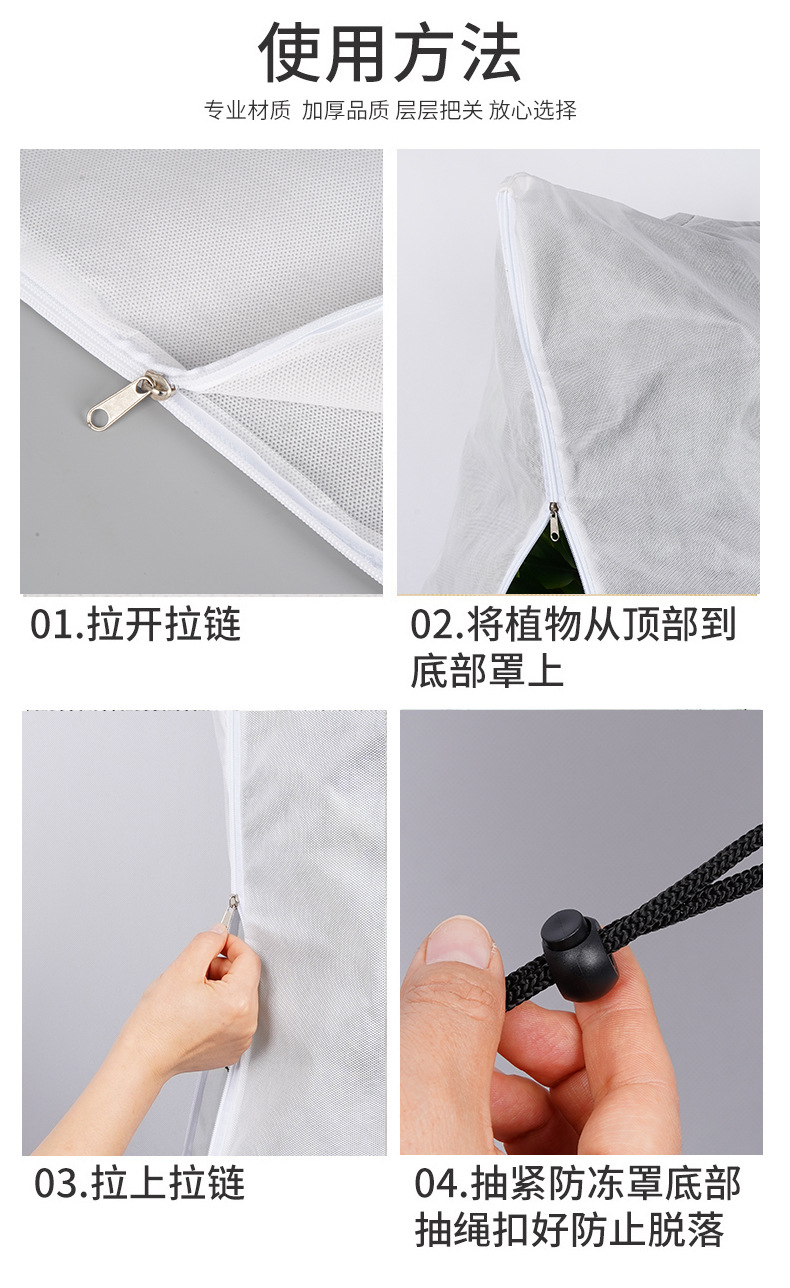 使用方法

专业材质 加厚品质 层层把关 放心选择

01.拉开拉链

02.将植物从顶部到底部罩上

03.拉上拉链

04.抽紧防冻罩底部抽绳扣好防止脱落