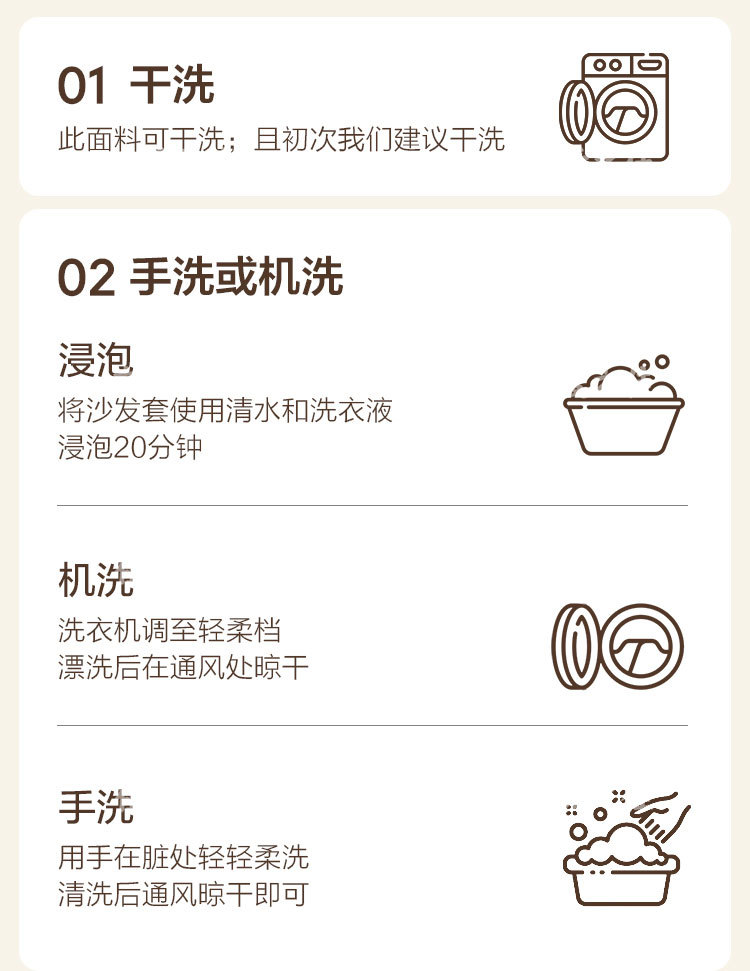 01 干洗

此面料可干洗；且初次我们建议干洗

02 手洗或机洗

浸泡

将沙发套使用清水和洗衣液
浸泡20分钟

机洗

洗衣机调至轻柔档
漂洗后在通风处晾干

手洗

用手在脏处轻轻柔洗
清洗后通风晾干即可