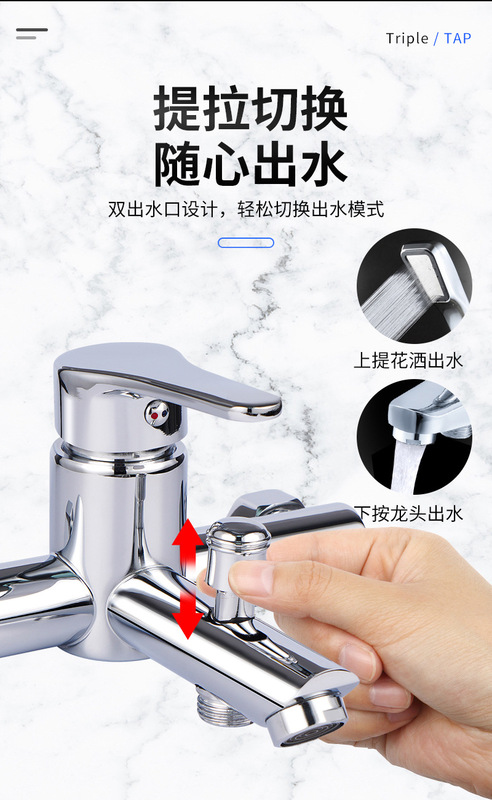 Triple / TAP

提拉切换
随心出水

双出水口设计，轻松切换出水模式

上提花洒出水

下按龙头出水