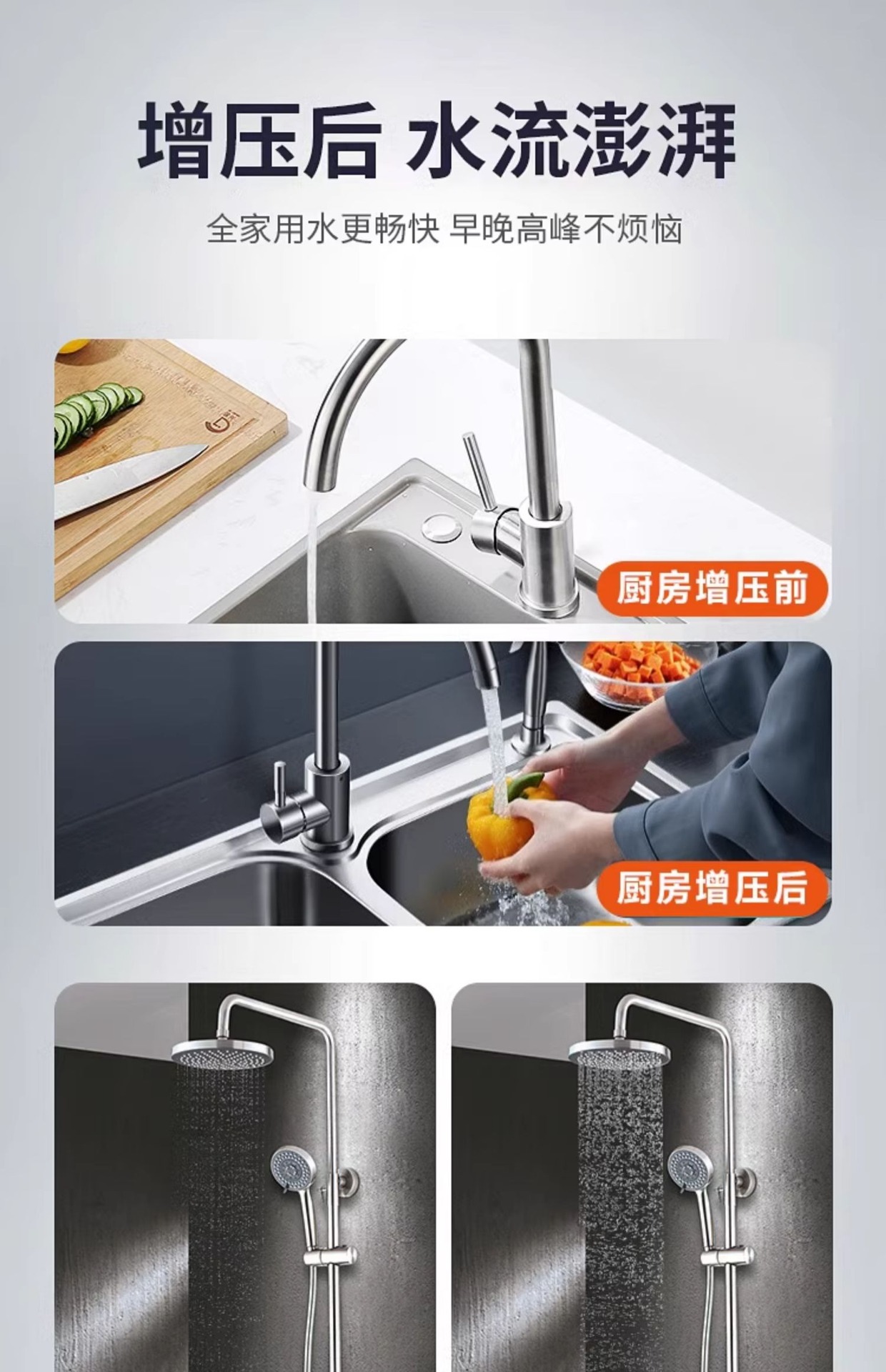 增压后 水流澎湃

全家用水更畅快 早晚高峰不烦恼

厨房增压前

厨房增压后