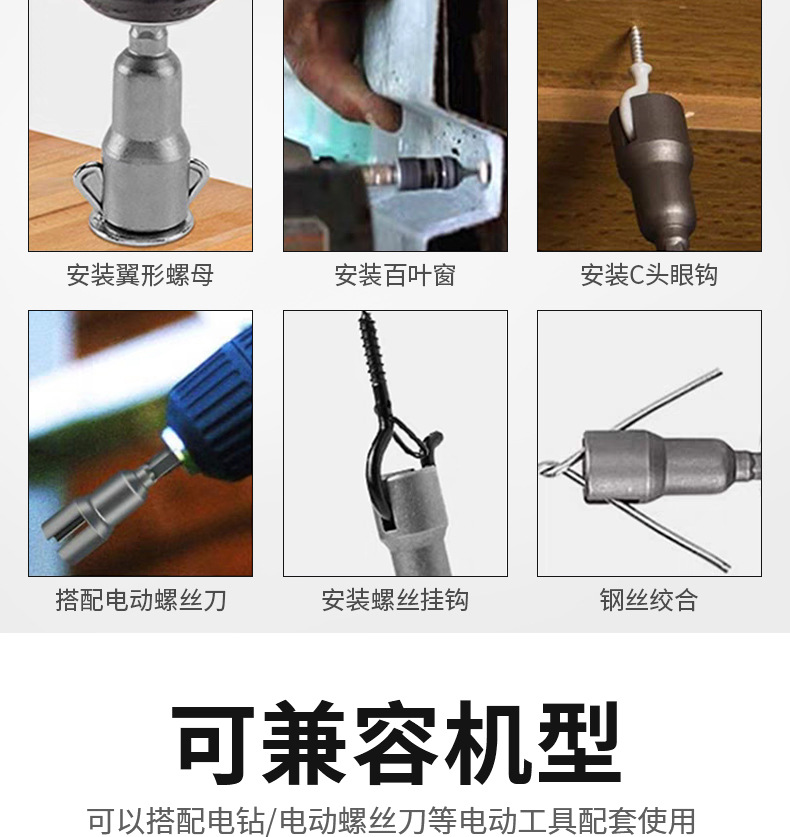 安装翼形螺母

安装百叶窗

安装C头眼钩

搭配电动螺丝刀

安装螺丝挂钩

钢丝绞合

可兼容机型

可以搭配电钻/电动螺丝刀等电动工具配套使用