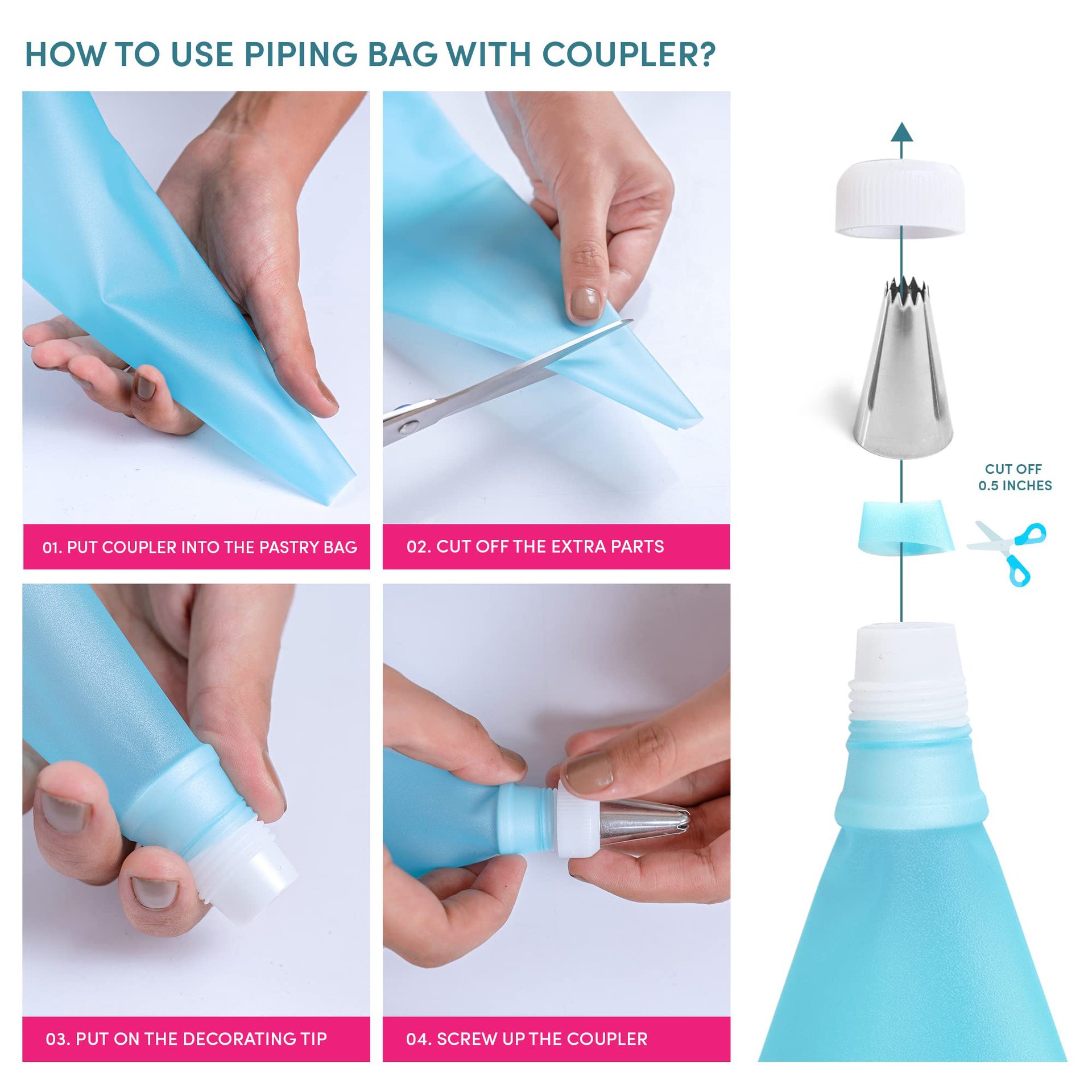 HOW TO USE PIPING BAG WITH COUPLER?

01. PUT COUPLER INTO THE PASTRY BAG

02. CUT OFF THE EXTRA PARTS

03. PUT ON THE DECORATING TIP

04. SCREW UP THE COUPLER

CUT OFF 0.5 INCHES