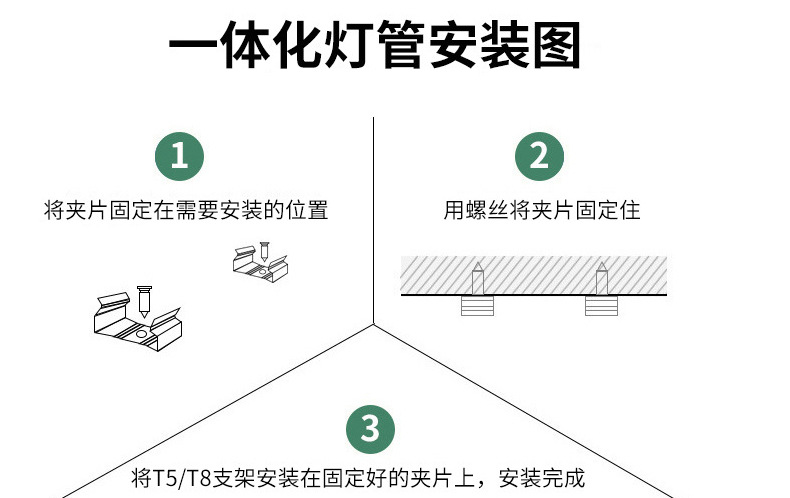 一体化灯管安装图

1

将夹片固定在需要安装的位置

2

用螺丝将夹片固定住

3

将T5/T8支架安装在固定好的夹片上，安装完成