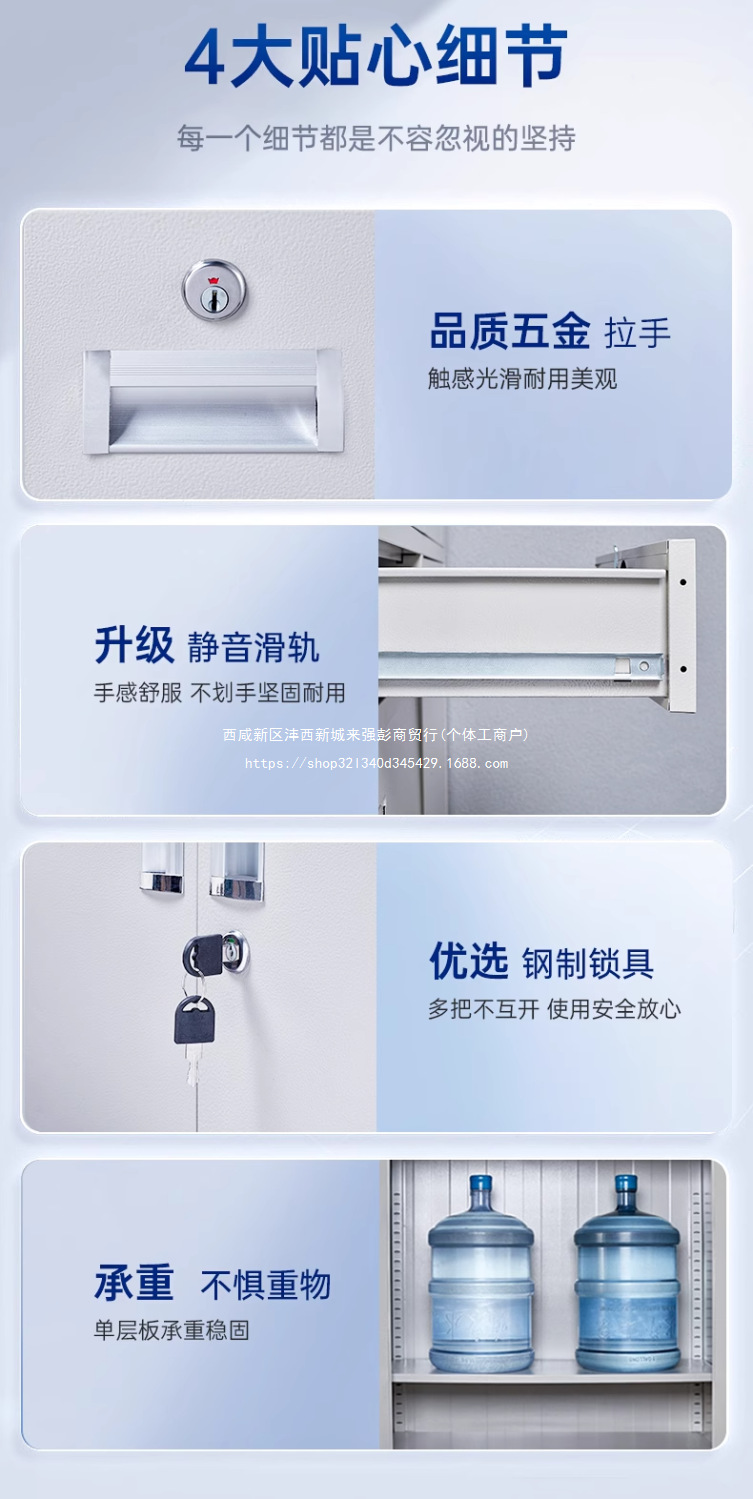 4大贴心细节

每一个细节都是不容忽视的坚持

品质五金 拉手

触感光滑耐用美观

升级 静音滑轨

手感舒服 不划手坚固耐用

西咸新区沣西新城来强彭商贸行(个体工商户)
https://shop32l340d345429.1688.com

优选 钢制锁具

多把不互开 使用安全放心

承重 不惧重物

单层板承重稳固