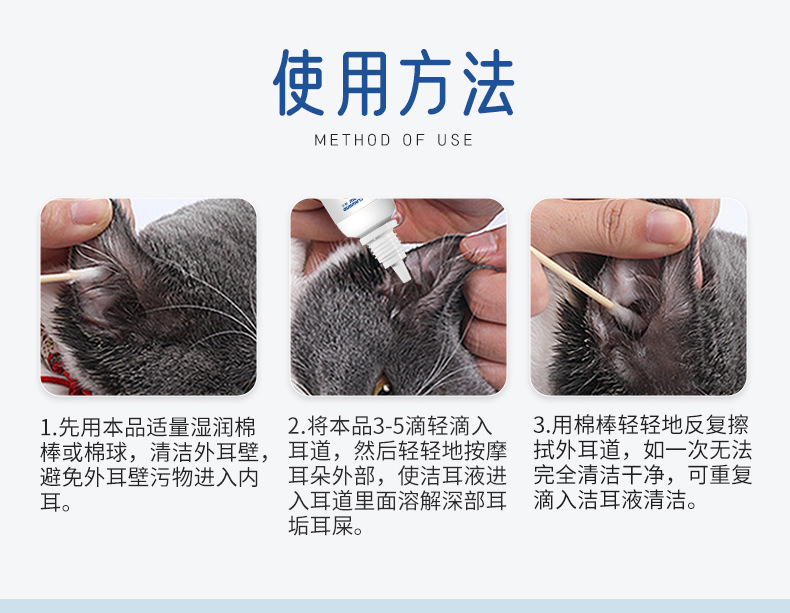 使用方法
METHOD OF USE

1.先用本品适量湿润棉棒或棉球，清洁外耳壁，避免外耳壁污物进入内耳。

2.将本品3-5滴轻滴入耳道，然后轻轻地按摩耳朵外部，使洁耳液进入耳道里面溶解深部耳垢耳屎。

3.用棉棒轻轻地反复擦拭外耳道，如一次无法完全清洁干净，可重复滴入洁耳液清洁。