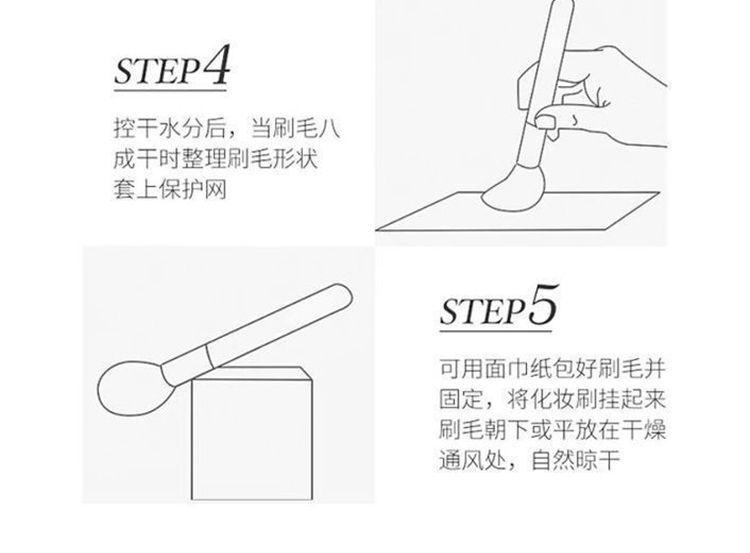 STEP4

控干水分后，当刷毛八成干时整理刷毛形状套上保护网

STEP5

可用面巾纸包好刷毛并固定，将化妆刷挂起来刷毛朝下或平放在干燥通风处，自然晾干