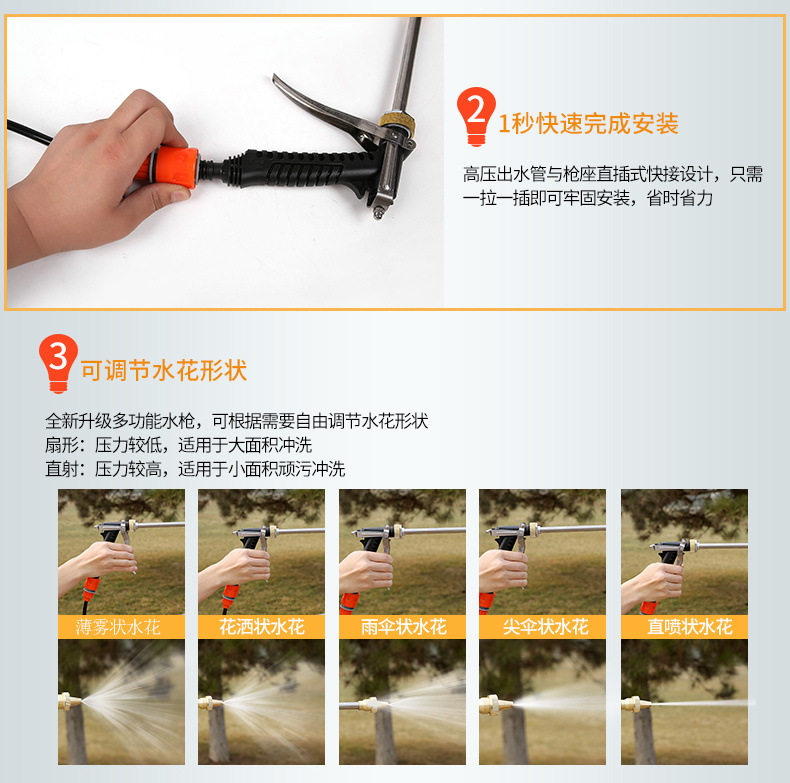 2 1秒快速完成安装

高压出水管与枪座直插式快接设计，只需一拉一插即可牢固安装，省时省力

3 可调节水花形状

全新升级多功能水枪，可根据需要自由调节水花形状
扇形：压力较低，适用于大面积冲洗
直射：压力较高，适用于小面积顽污冲洗

薄雾状水花

花洒状水花

雨伞状水花

尖伞状水花

直喷状水花