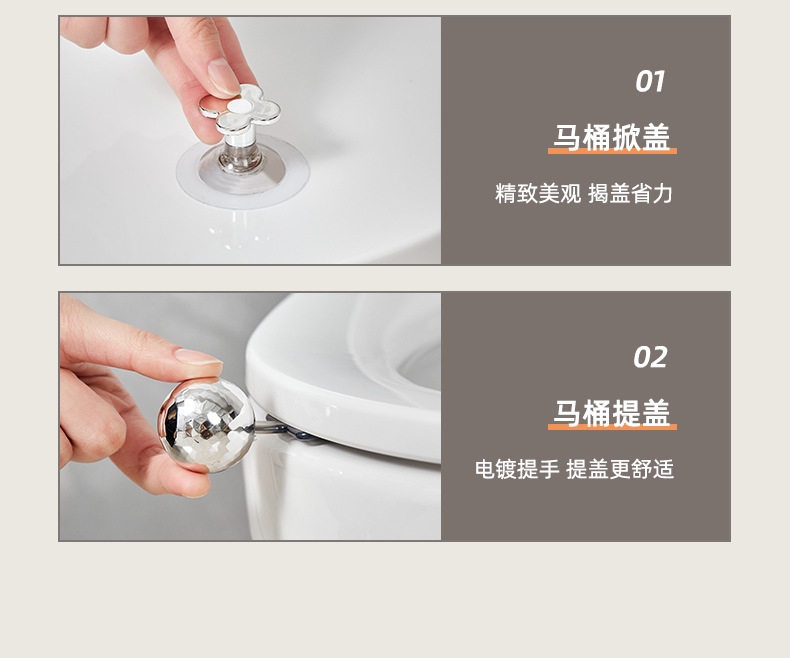 01

马桶掀盖

精致美观 揭盖省力

02

马桶提盖

电镀提手 提盖更舒适