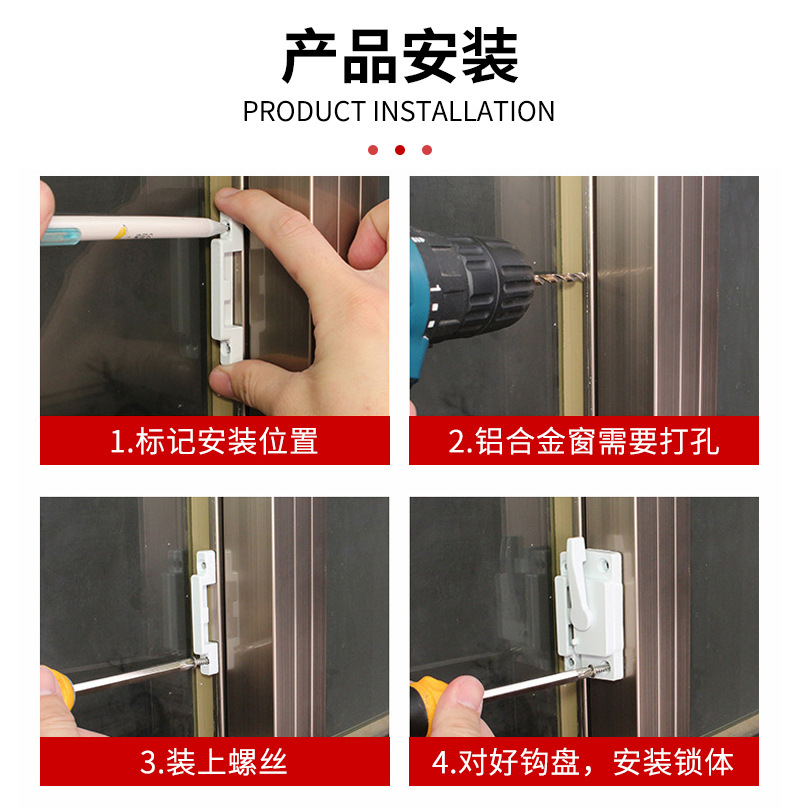 产品安装
PRODUCT INSTALLATION

1.标记安装位置

2.铝合金窗需要打孔

3.装上螺丝

4.对好钩盘，安装锁体