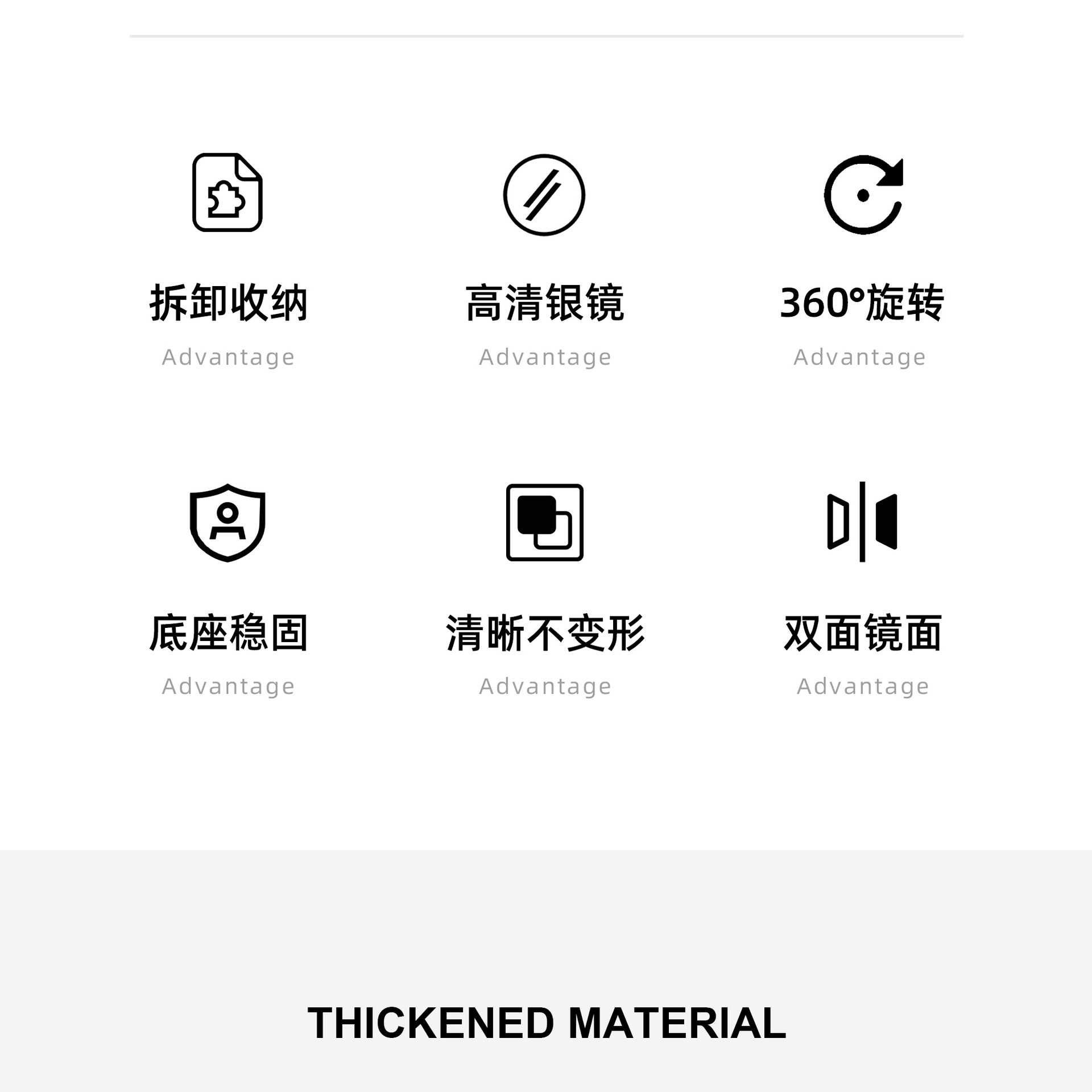 拆卸收纳

Advantage

高清银镜

Advantage

360°旋转

Advantage

底座稳固

Advantage

清晰不变形

Advantage

双面镜面

Advantage

THICKENED MATERIAL