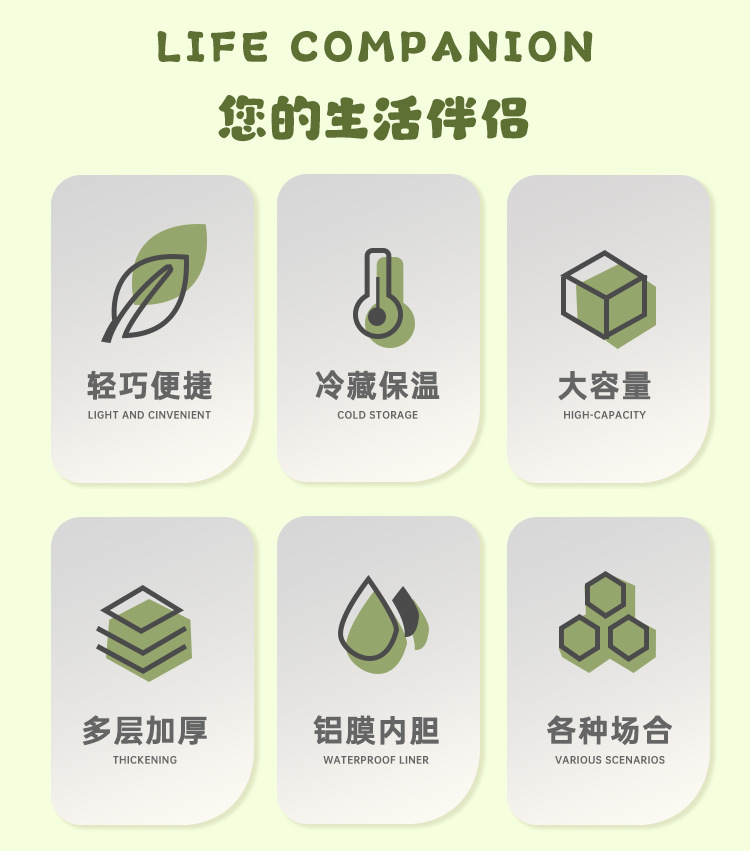 LIFE COMPANION
您的生活伴侣

轻巧便捷
LIGHT AND CINVENIENT

冷藏保温
COLD STORAGE

大容量
HIGH-CAPACITY

多层加厚
THICKENING

铝膜内胆
WATERPROOF LINER

各种场合
VARIOUS SCENARIOS