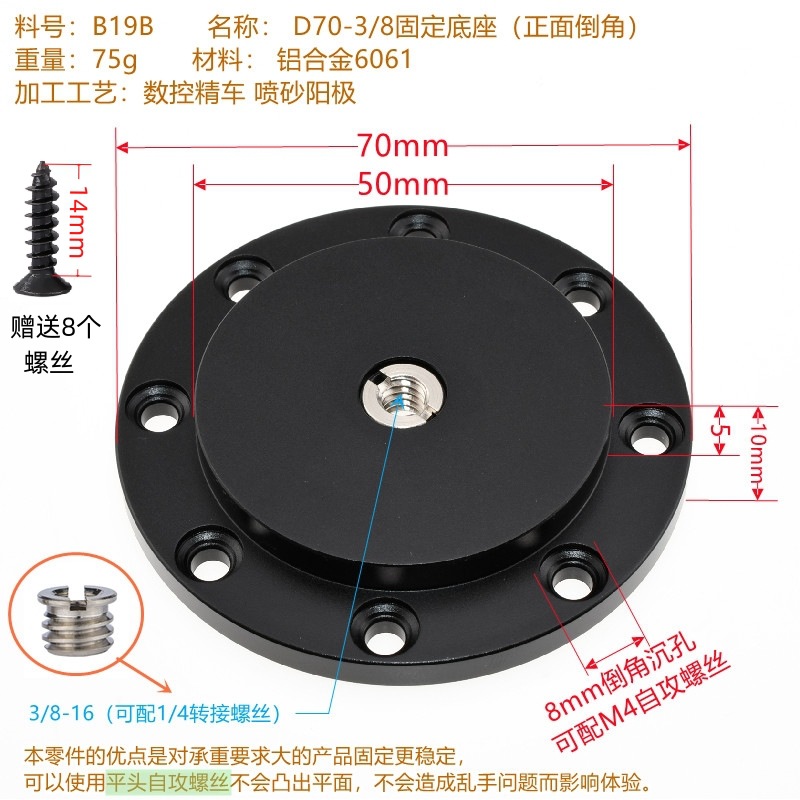 料号：B19B　　名称：　D70-3/8固定底座（正面倒角）
重量：75g　　材料：　铝合金6061
加工工艺：数控精车 喷砂阳极

70mm
50mm
14mm
赠送8个螺丝
5
10mm
8mm倒角沉孔
可配M4自攻螺丝
3/8-16（可配1/4转接螺丝）

本零件的优点是对承重要求大的产品固定更稳定，
可以使用平头自攻螺丝不会凸出平面，不会造成乱手问题而影响体验。