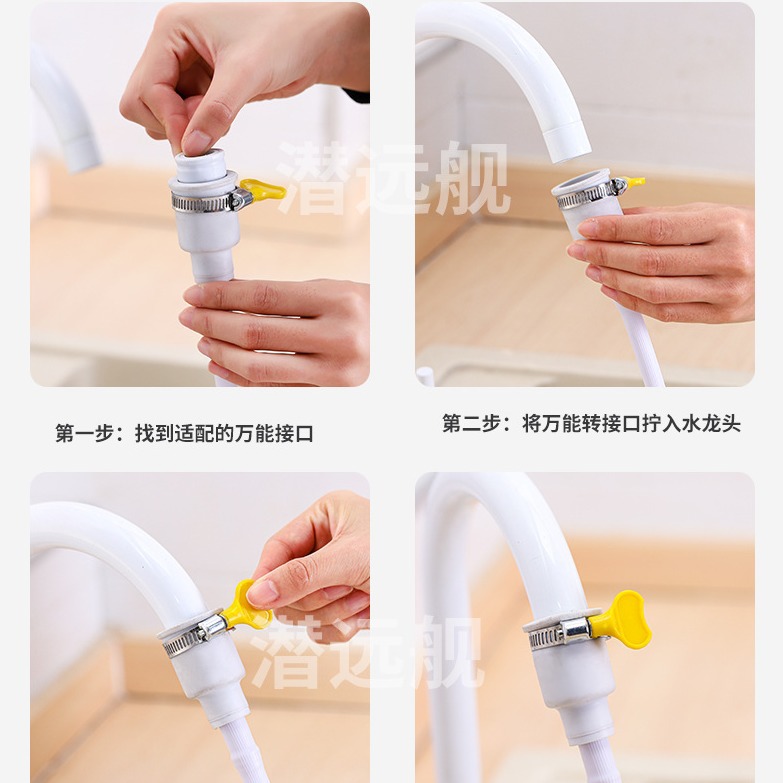 潜远舰

第一步：找到适配的万能接口

第二步：将万能转接口拧入水龙头

潜远舰