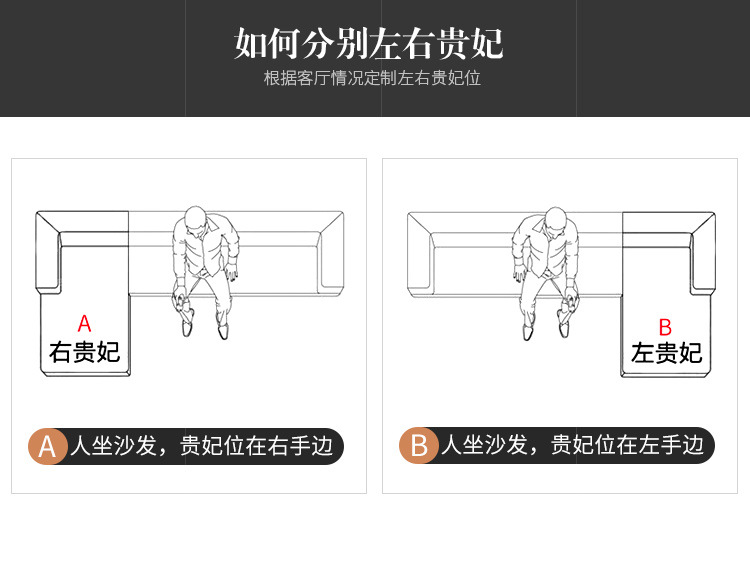 如何分别左右贵妃
根据客厅情况定制左右贵妃位

A
右贵妃

A 人坐沙发，贵妃位在右手边

B
左贵妃

B 人坐沙发，贵妃位在左手边