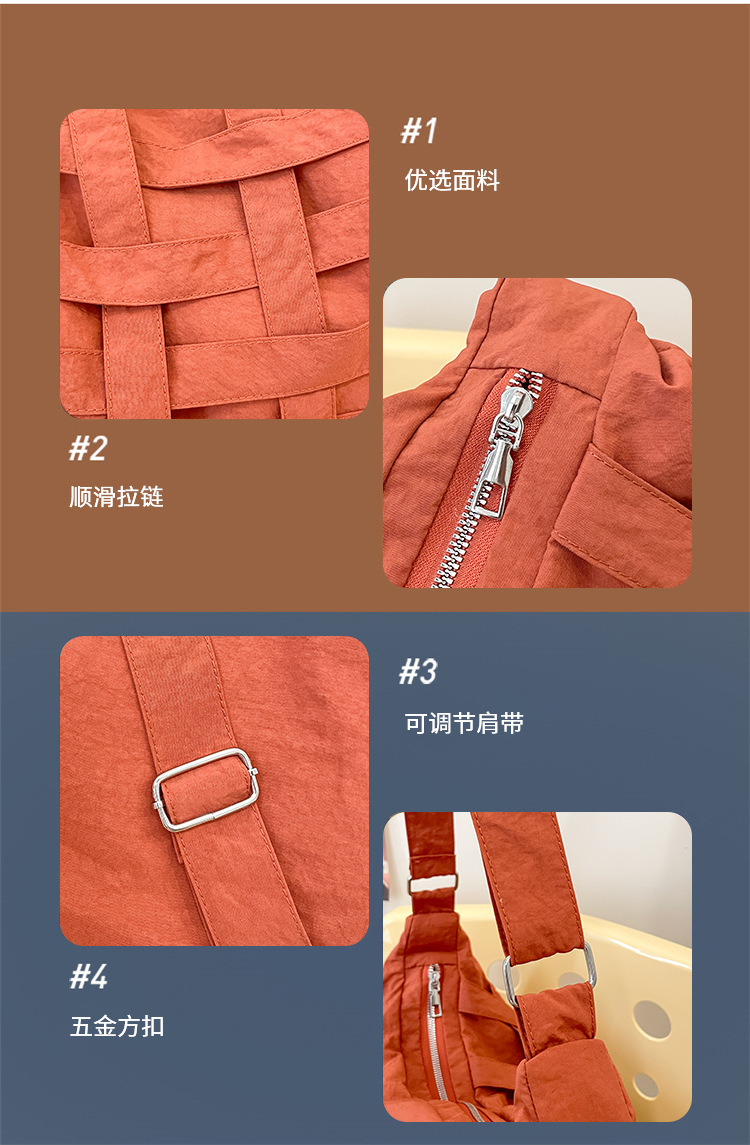 #1
优选面料

#2
顺滑拉链

#3
可调节肩带

#4
五金方扣