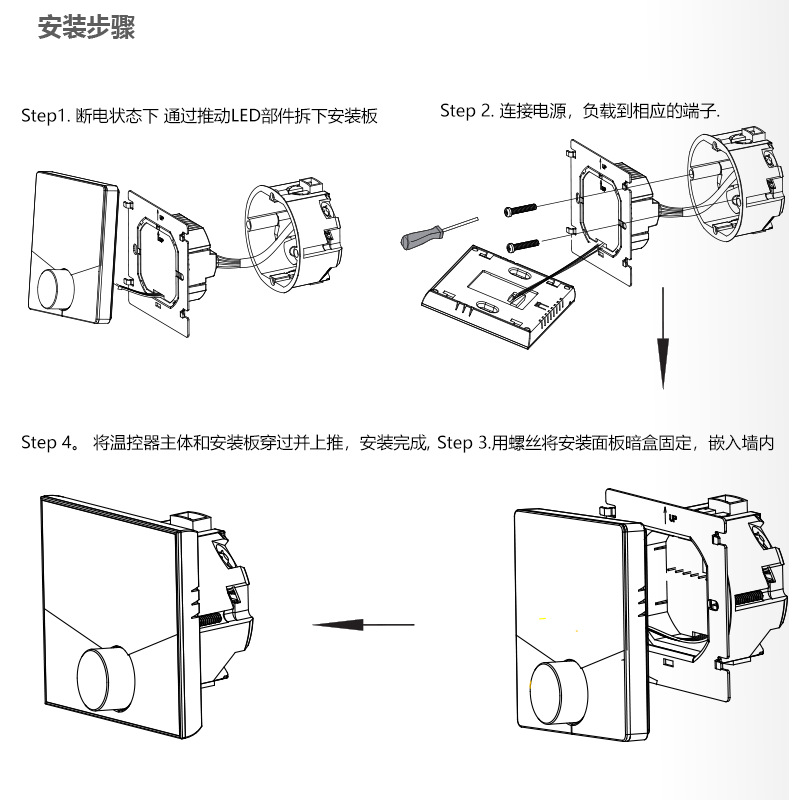 安装步骤

Step1. 断电状态下 通过推动LED部件拆下安装板

Step 2. 连接电源，负载到相应的端子.

Step 4。 将温控器主体和安装板穿过并上推，安装完成, Step 3.用螺丝将安装面板暗盒固定，嵌入墙内

UP