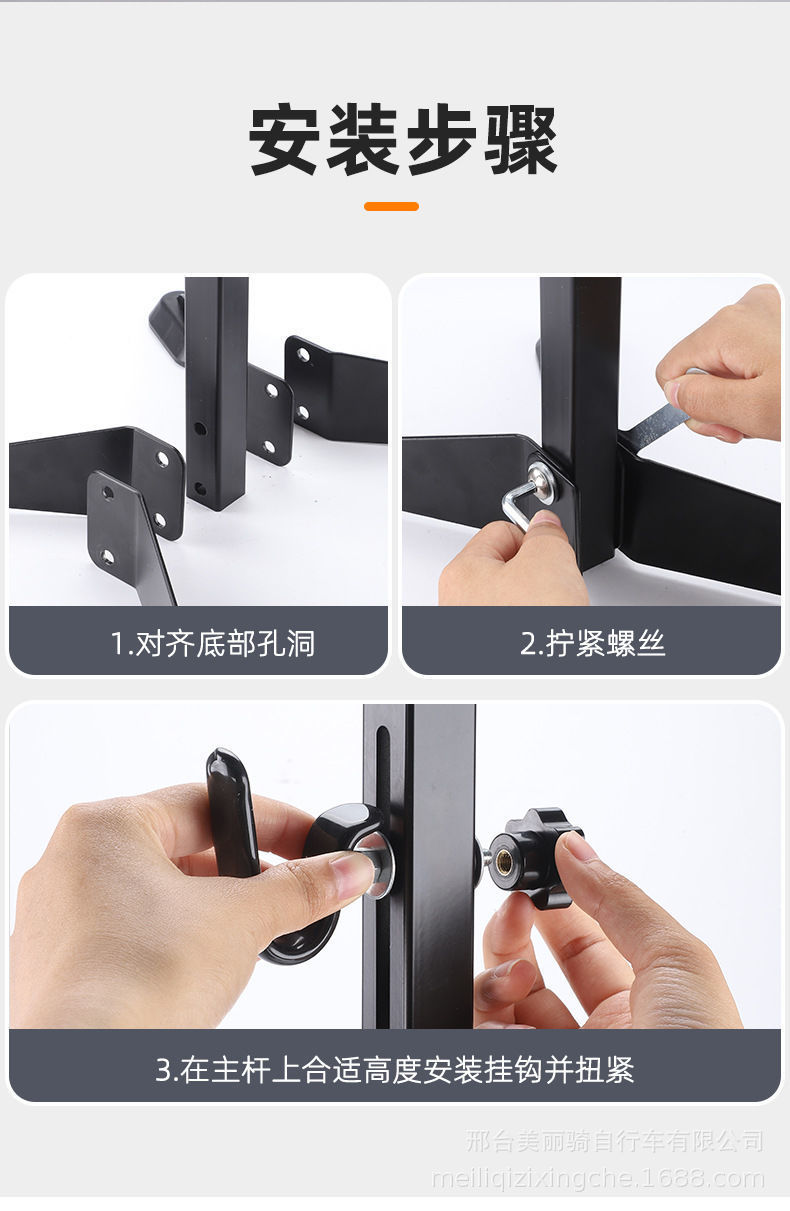 安装步骤

1.对齐底部孔洞

2.拧紧螺丝

3.在主杆上合适高度安装挂钩并扭紧

邢台美丽骑自行车有限公司
meiliqizixingche.1688.com