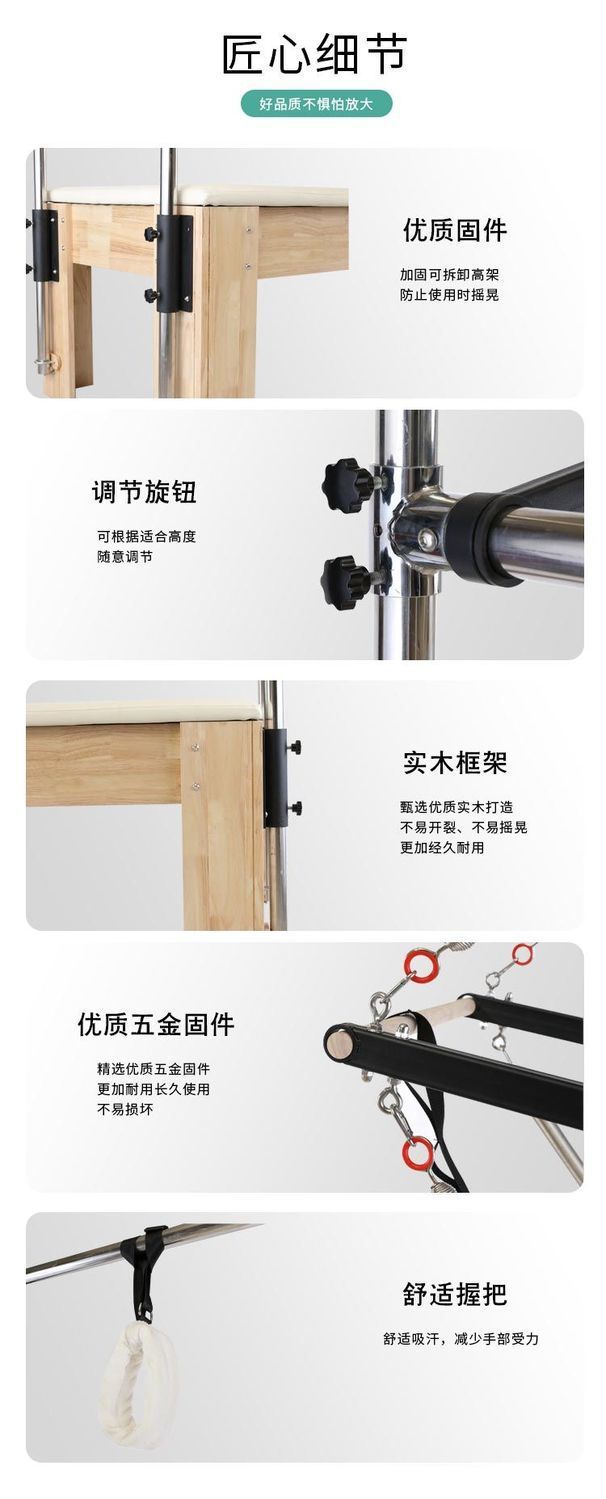 匠心细节

好品质不惧怕放大

优质固件

加固可拆卸高架
防止使用时摇晃

调节旋钮

可根据适合高度
随意调节

实木框架

甄选优质实木打造
不易开裂、不易摇晃
更加经久耐用

优质五金固件

精选优质五金固件
更加耐用长久使用
不易损坏

舒适握把

舒适吸汗，减少手部受力