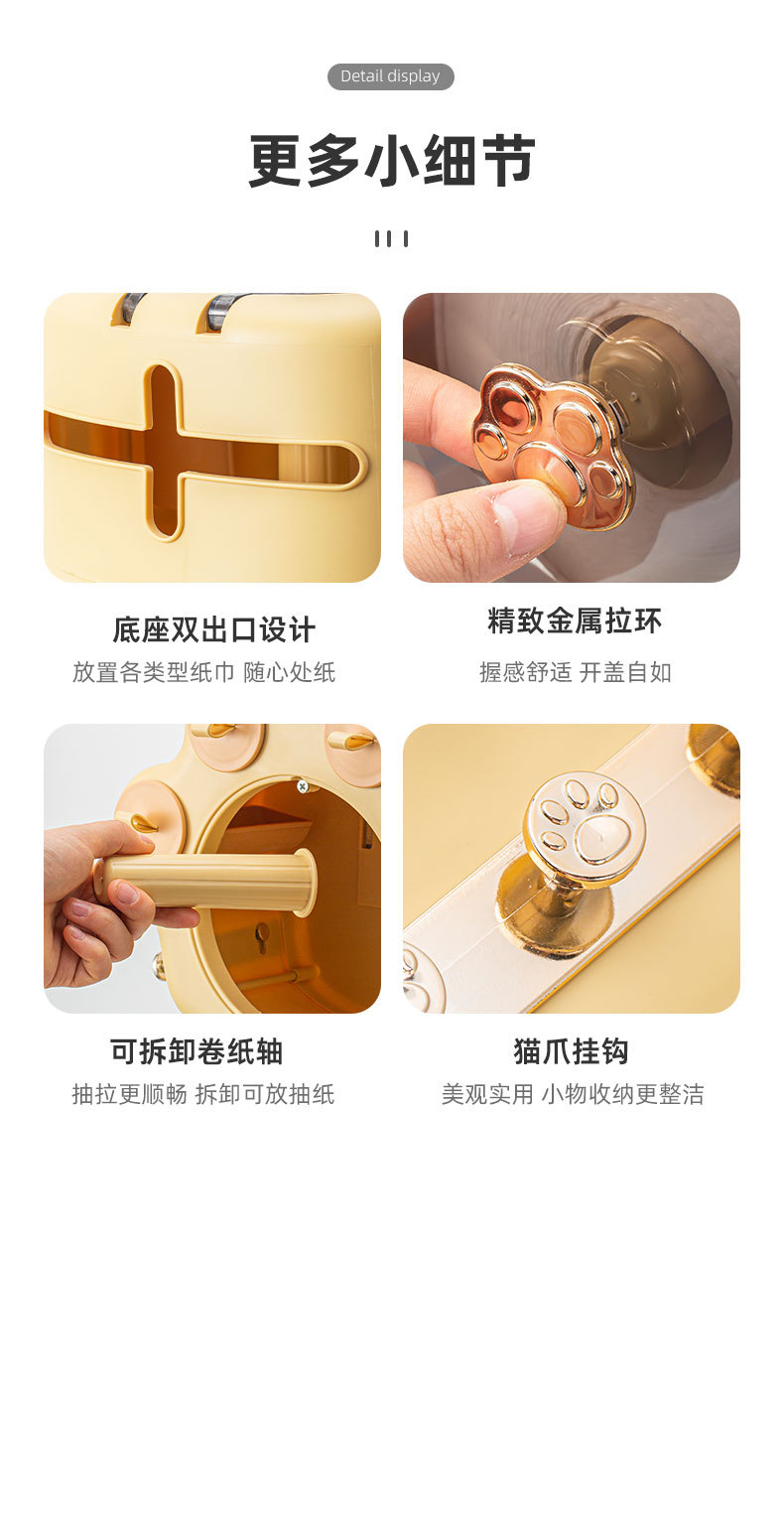 Detail display

更多小细节

底座双出口设计
放置各类型纸巾 随心处纸

精致金属拉环
握感舒适 开盖自如

可拆卸卷纸轴
抽拉更顺畅 拆卸可放抽纸

猫爪挂钩
美观实用 小物收纳更整洁