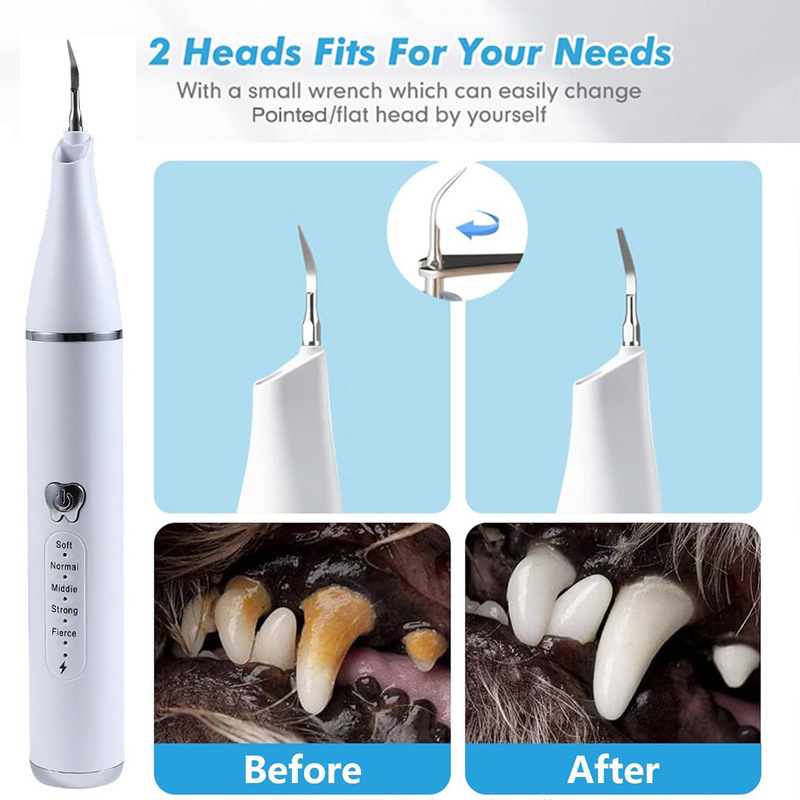 2 Heads Fits For Your Needs

With a small wrench which can easily change Pointed/flat head by yourself

Soft
Normal
Middle
Strong
Fierce

Before

After