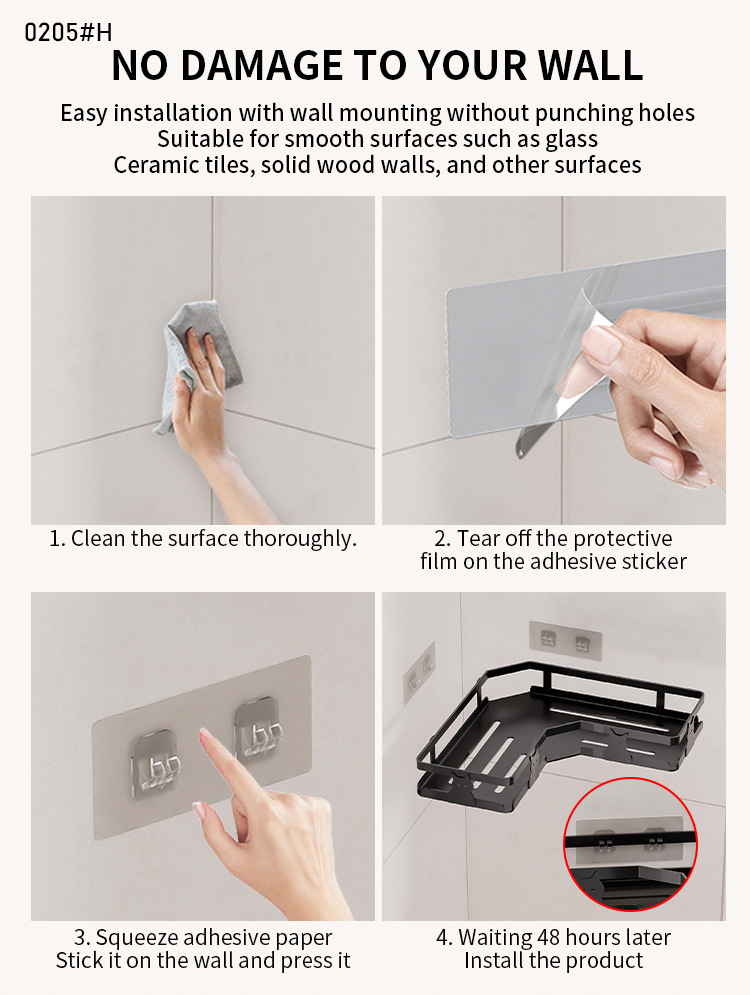 0205#H

NO DAMAGE TO YOUR WALL

Easy installation with wall mounting without punching holes
Suitable for smooth surfaces such as glass
Ceramic tiles, solid wood walls, and other surfaces

1. Clean the surface thoroughly.

2. Tear off the protective film on the adhesive sticker

3. Squeeze adhesive paper
Stick it on the wall and press it

4. Waiting 48 hours later
Install the product