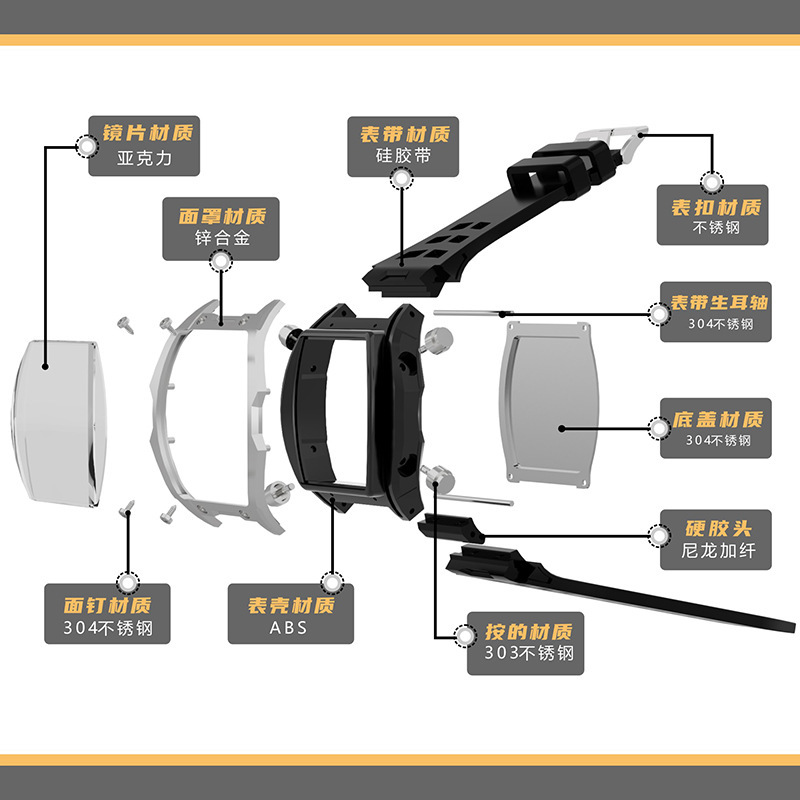 镜片材质
亚克力

表带材质
硅胶带

表扣材质
不锈钢

面罩材质
锌合金

表带生耳轴
304不锈钢

底盖材质
304不锈钢

硬胶头
尼龙加纤

面钉材质
304不锈钢

表壳材质
ABS

按的材质
303不锈钢