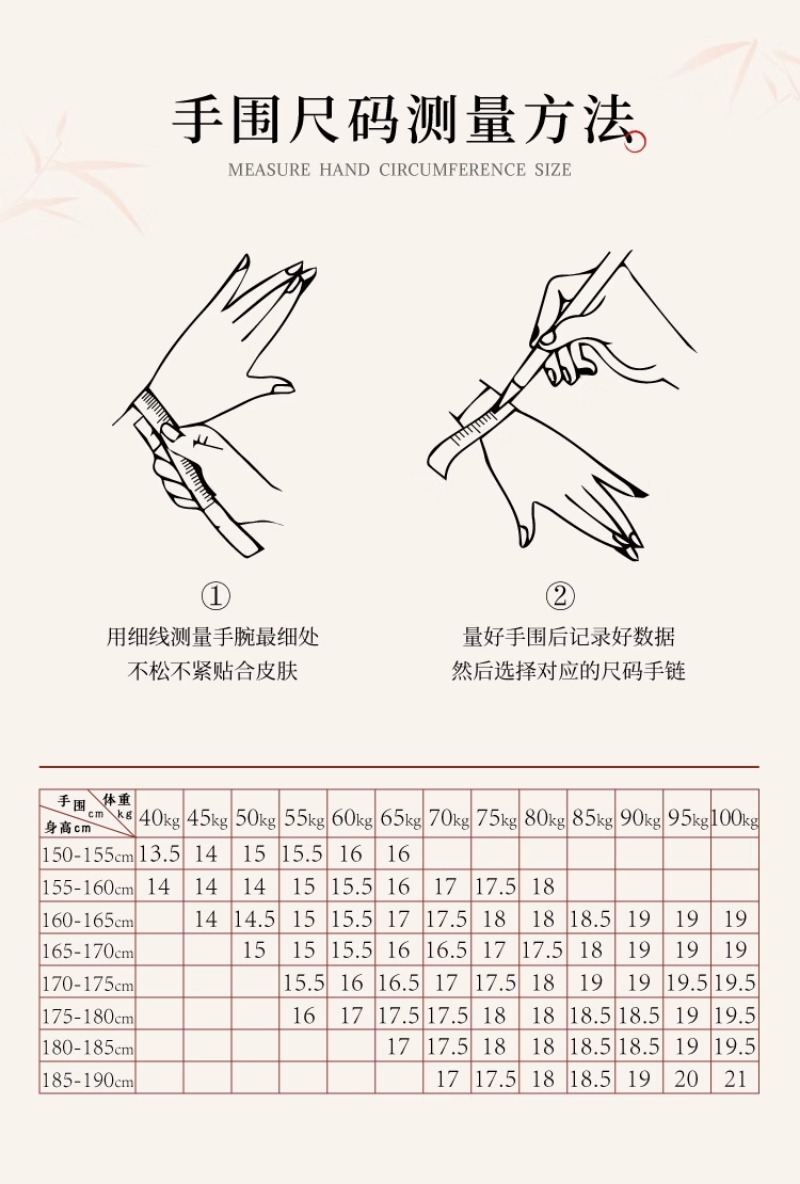 手围尺码测量方法
MEASURE HAND CIRCUMFERENCE SIZE

①
用细线测量手腕最细处
不松不紧贴合皮肤

②
量好手围后记录好数据
然后选择对应的尺码手链

| 手围 cm 体重 kg 身高cm | 40kg | 45kg | 50kg | 55kg | 60kg | 65kg | 70kg | 75kg | 80kg | 85kg | 90kg | 95kg | 100kg |
|---|---|---|---|---|---|---|---|---|---|---|---|---|---|
| 150-155cm | 13.5 | 14 | 15 | 15.5 | 16 | 16 | | | | | | | |
| 155-160cm | 14 | 14 | 14 | 15 | 15.5 | 16 | 17 | 17.5 | 18 | | | | |
| 160-165cm | | 14 | 14.5 | 15 | 15.5 | 17 | 17.5 | 18 | 18 | 18.5 | 19 | 19 | 19 |
| 165-170cm | | | 15 | 15 | 15.5 | 16 | 16.5 | 17 | 17.5 | 18 | 19 | 19 | 19 |
| 170-175cm | | | | 15.5 | 16 | 16.5 | 17 | 17.5 | 18 | 19 | 19 | 19.5 | 19.5 |
| 175-180cm | | | | 16 | 17 | 17.5 | 17.5 | 18 | 18 | 18.5 | 18.5 | 19 | 19.5 |
| 180-185cm | | | | | | 17 | 17.5 | 18 | 18 | 18.5 | 18.5 | 19 | 19.5 |
| 185-190cm | | | | | | | 17 | 17.5 | 18 | 18.5 | 19 | 20 | 21 |