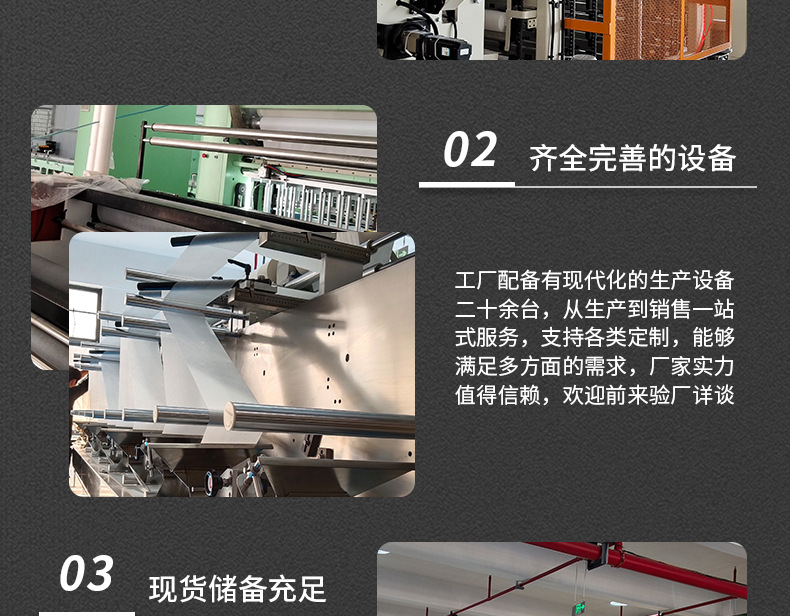 02 齐全完善的设备

工厂配备有现代化的生产设备二十余台，从生产到销售一站式服务，支持各类定制，能够满足多方面的需求，厂家实力值得信赖，欢迎前来验厂详谈

03 现货储备充足