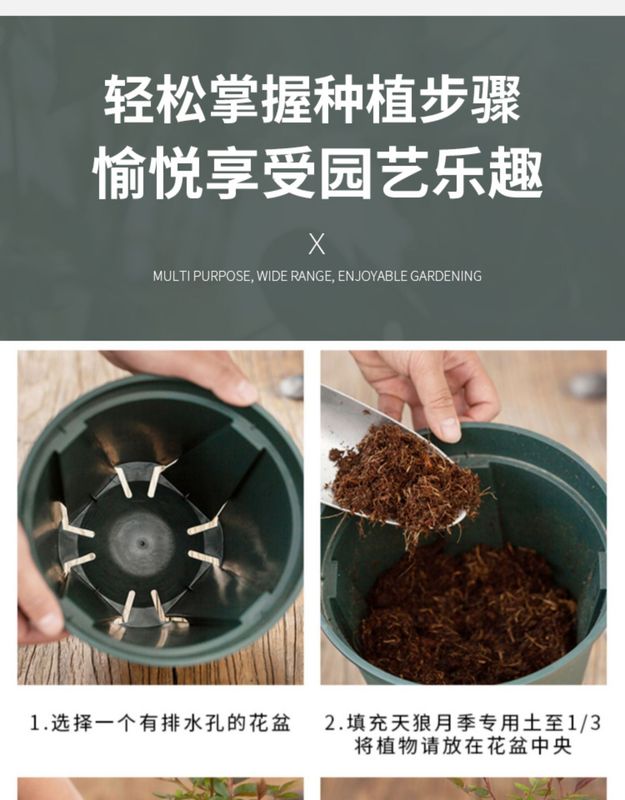 轻松掌握种植步骤
愉悦享受园艺乐趣

X

MULTI PURPOSE, WIDE RANGE, ENJOYABLE GARDENING

1.选择一个有排水孔的花盆

2.填充天狼月季专用土至1/3
将植物请放在花盆中央