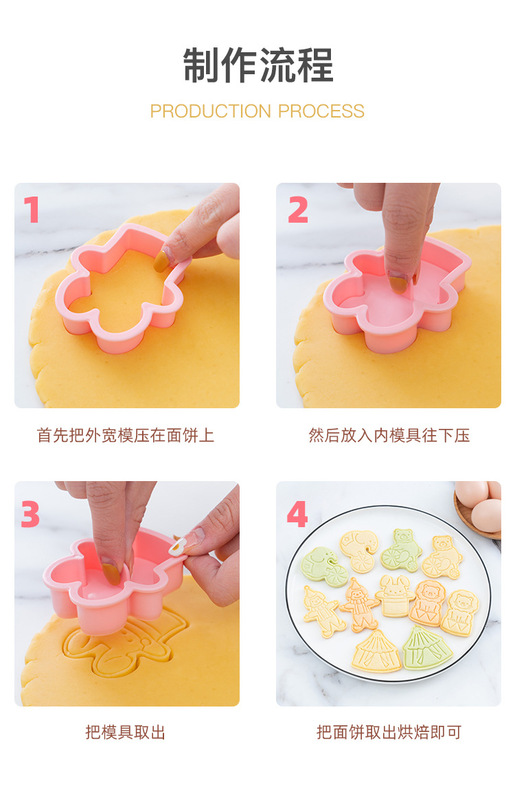 制作流程

PRODUCTION PROCESS

1

首先把外宽模压在面饼上

2

然后放入内模具往下压

3

把模具取出

4

把面饼取出烘焙即可