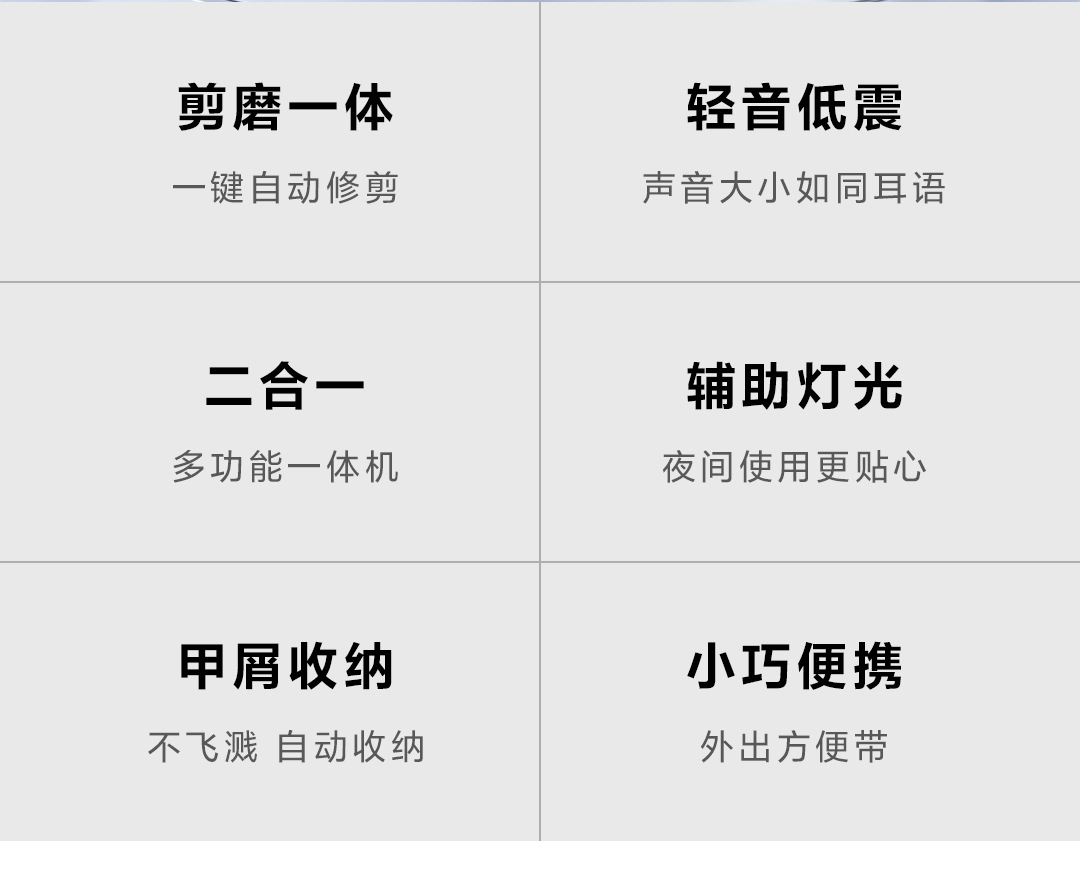 剪磨一体

一键自动修剪

轻音低震

声音大小如同耳语

二合一

多功能一体机

辅助灯光

夜间使用更贴心

甲屑收纳

不飞溅 自动收纳

小巧便携

外出方便带