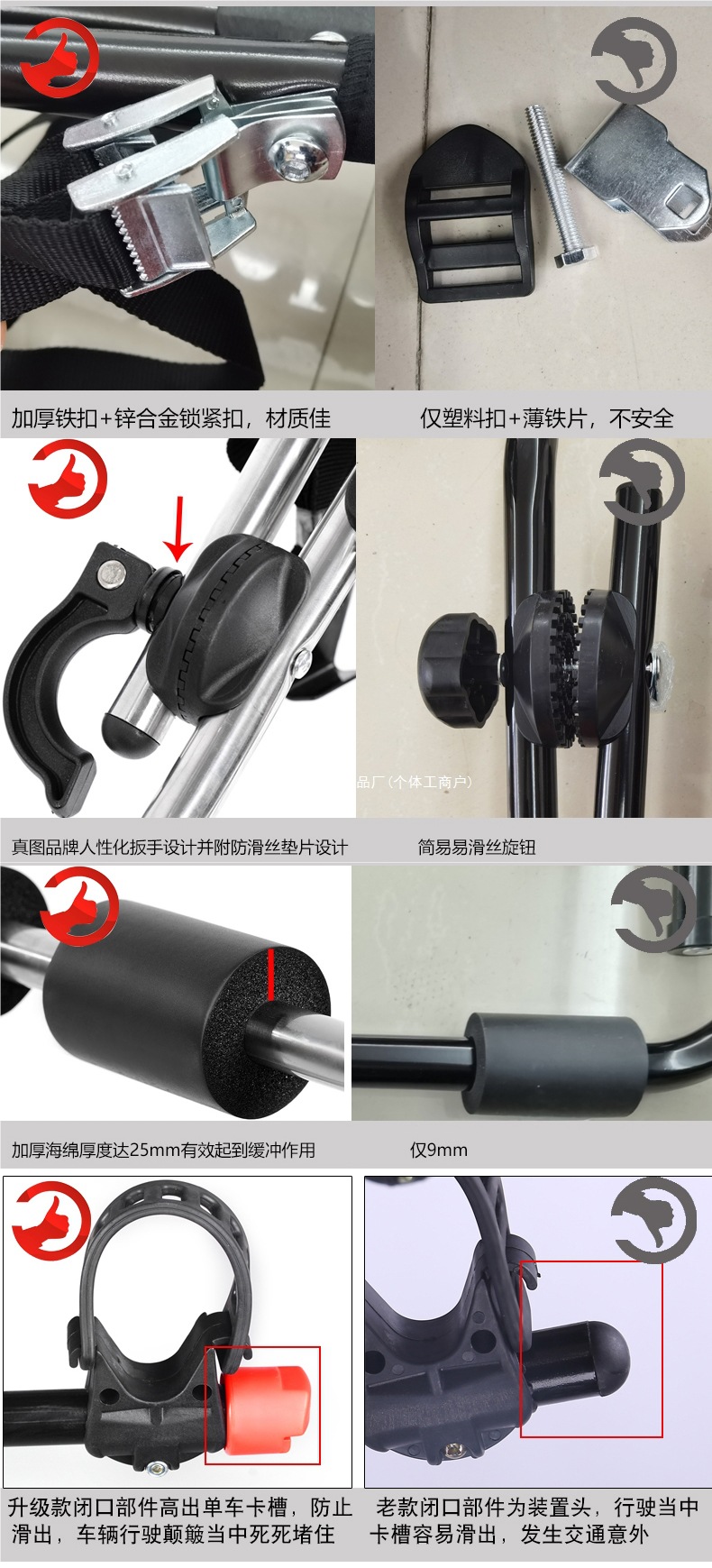 加厚铁扣+锌合金锁紧扣，材质佳

仅塑料扣+薄铁片，不安全

品厂（个体工商户）

真图品牌人性化扳手设计并附防滑丝垫片设计

简易易滑丝旋钮

加厚海绵厚度达25mm有效起到缓冲作用

仅9mm

升级款闭口部件高出单车卡槽，防止滑出，车辆行驶颠簸当中死死堵住

老款闭口部件为装置头，行驶当中卡槽容易滑出，发生交通意外