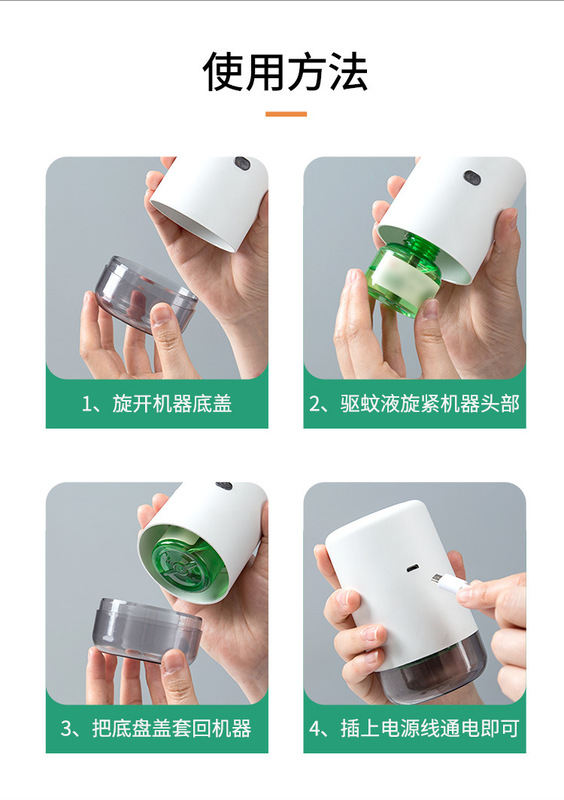 使用方法

1、旋开机器底盖

2、驱蚊液旋紧机器头部

3、把底盘盖套回机器

4、插上电源线通电即可