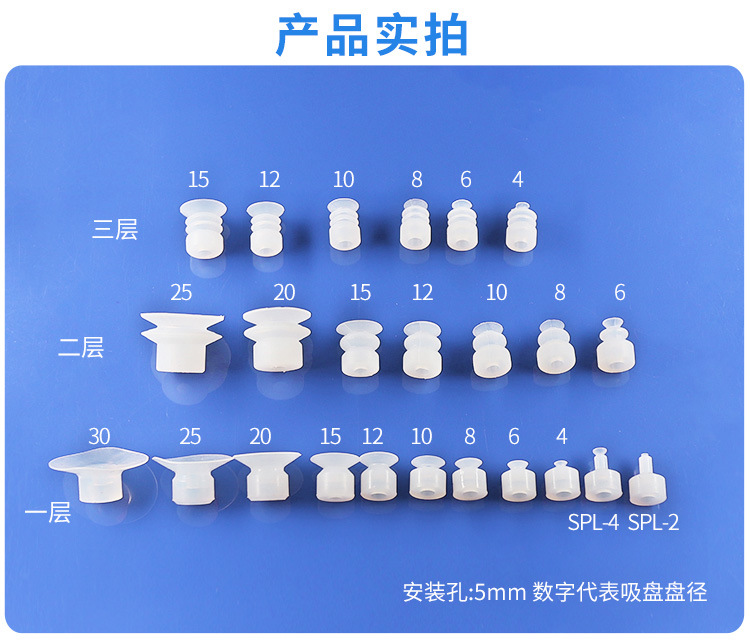 产品实拍

15 12 10 8 6 4
三层

25 20 15 12 10 8 6
二层

30 25 20 15 12 10 8 6 4
一层
SPL-4 SPL-2

安装孔:5mm 数字代表吸盘盘径