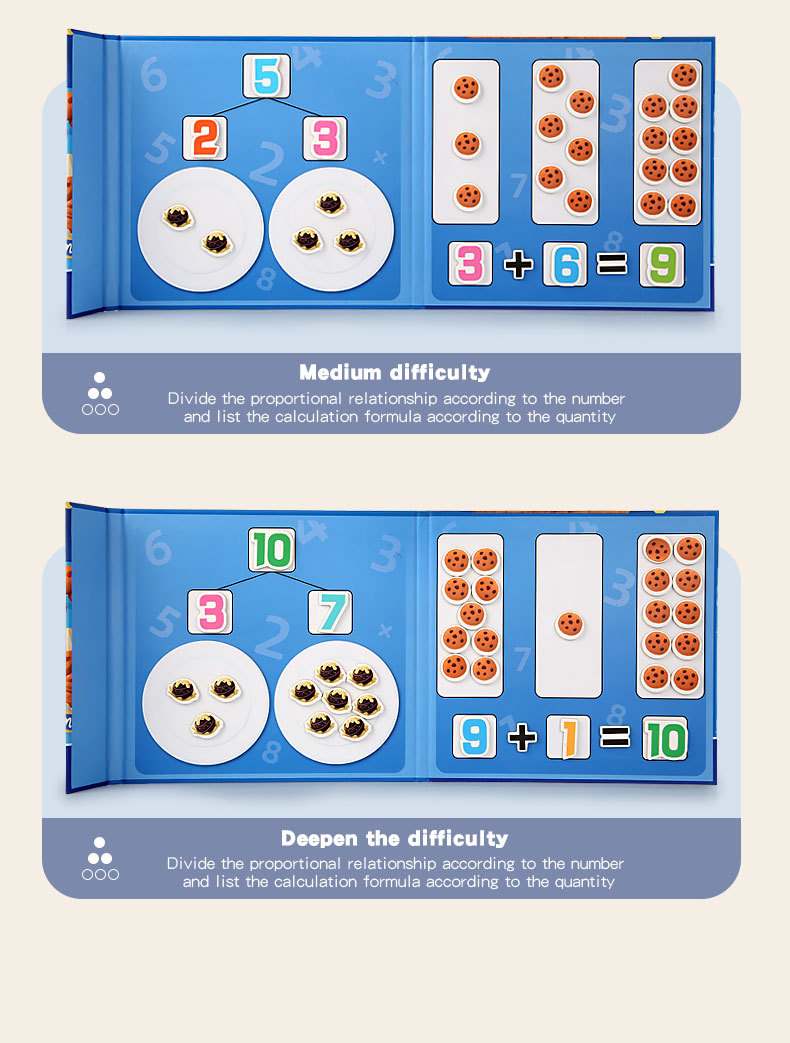 5

2 3

3 + 6 = 9

Medium difficulty

Divide the proportional relationship according to the number and list the calculation formula according to the quantity

10

3 7

9 + 1 = 10

Deepen the difficulty

Divide the proportional relationship according to the number and list the calculation formula according to the quantity