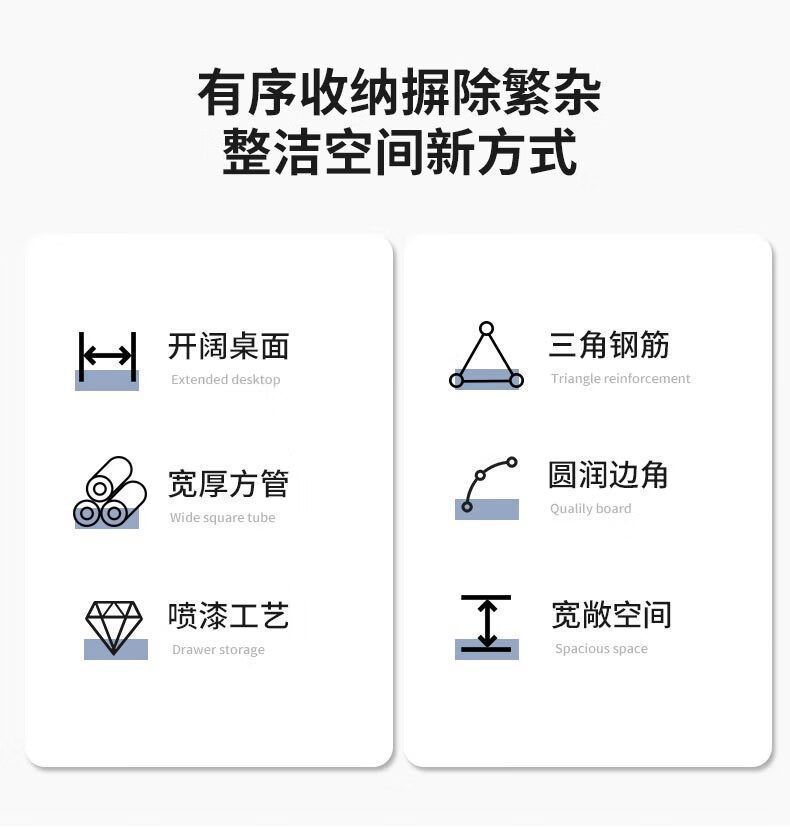 有序收纳摒除繁杂
整洁空间新方式

开阔桌面
Extended desktop

宽厚方管
Wide square tube

喷漆工艺
Drawer storage

三角钢筋
Triangle reinforcement

圆润边角
Qualily board

宽敞空间
Spacious space