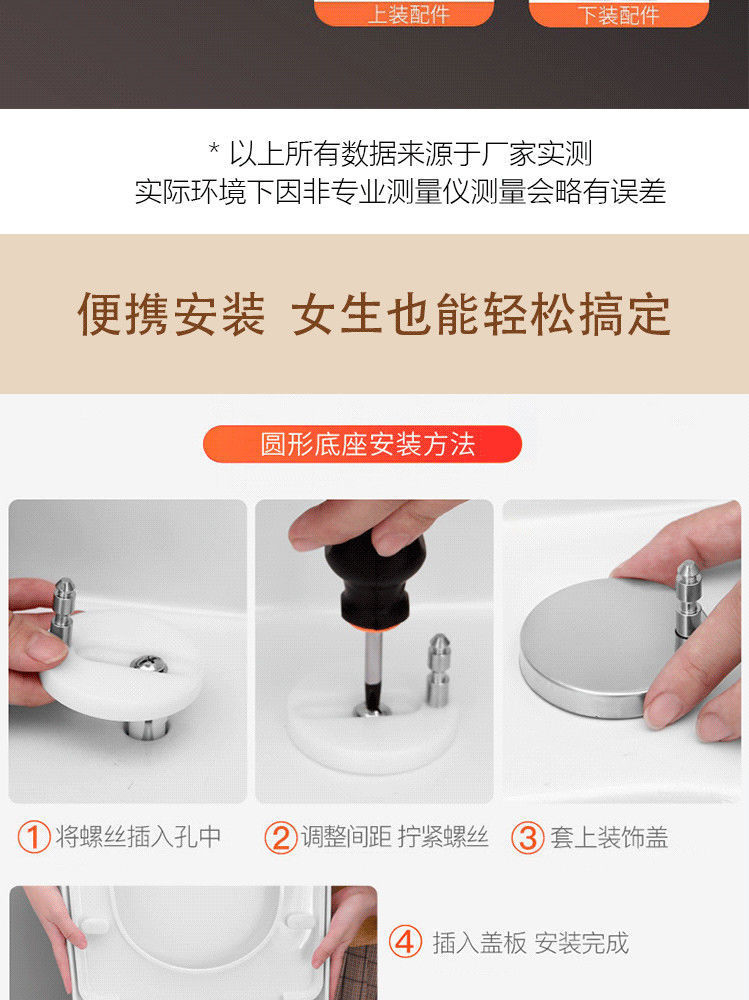 上装配件
下装配件

* 以上所有数据来源于厂家实测
实际环境下因非专业测量仪测量会略有误差

便携安装 女生也能轻松搞定

圆形底座安装方法

① 将螺丝插入孔中
② 调整间距 拧紧螺丝
③ 套上装饰盖
④ 插入盖板 安装完成