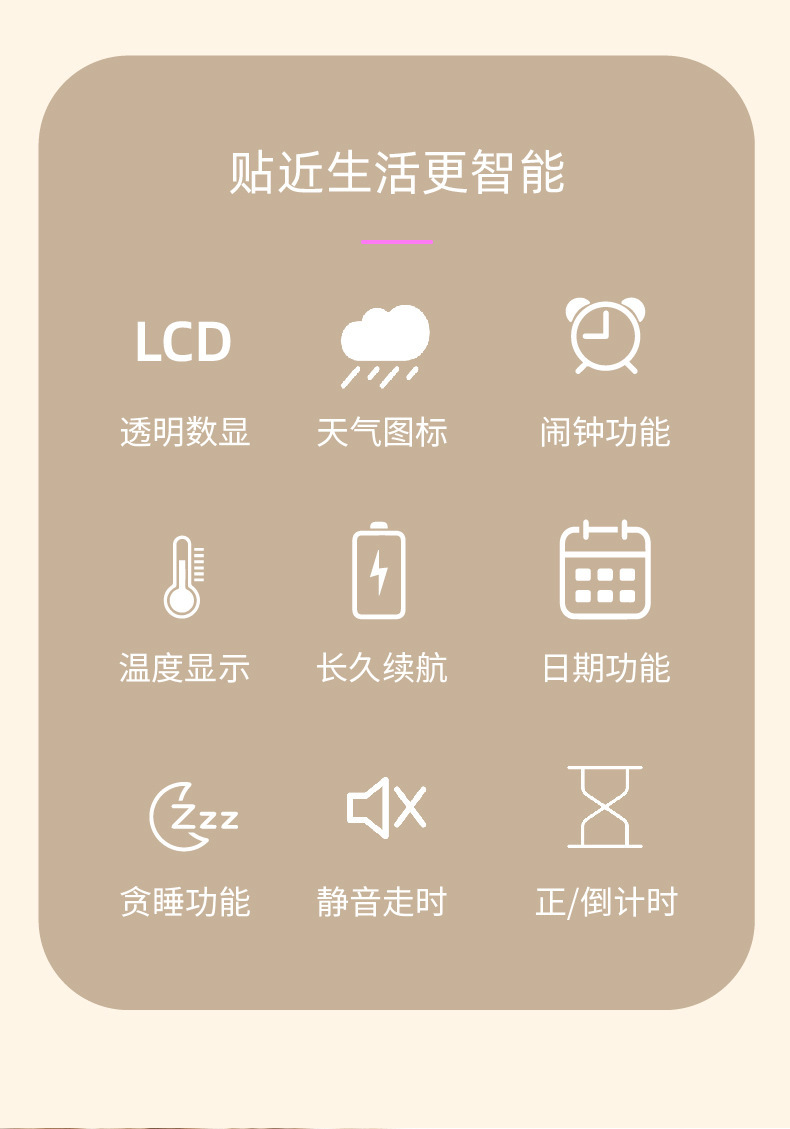 贴近生活更智能

LCD
透明数显

天气图标

闹钟功能

温度显示

长久续航

日期功能

Zzz
贪睡功能

静音走时

正/倒计时