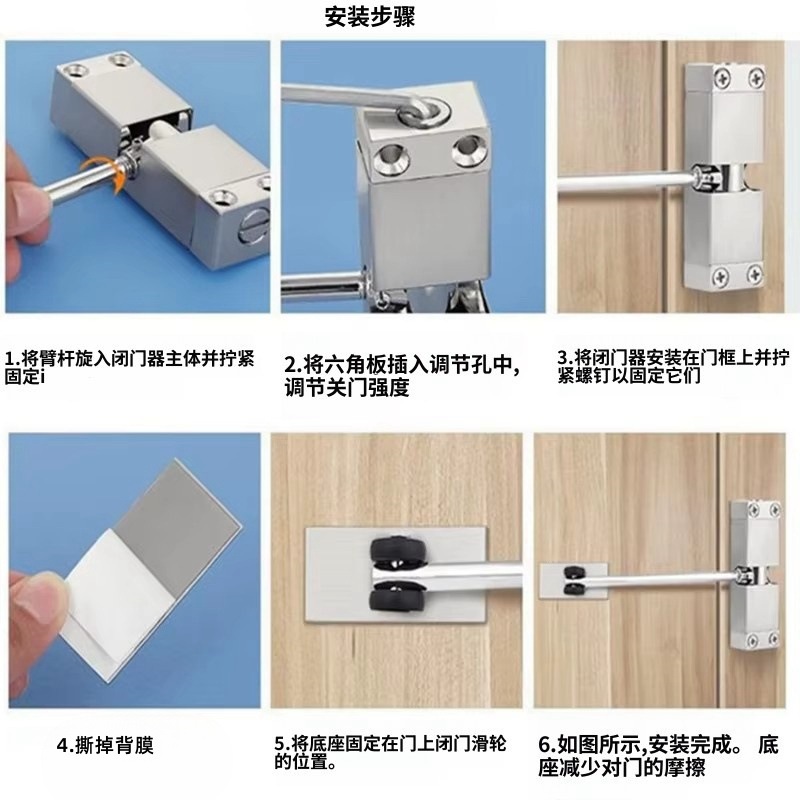 安装步骤

1.将臂杆旋入闭门器主体并拧紧固定i

2.将六角板插入调节孔中,调节关门强度

3.将闭门器安装在门框上并拧紧螺钉以固定它们

4.撕掉背膜

5.将底座固定在门上闭门滑轮的位置。

6.如图所示,安装完成。 底座减少对门的摩擦