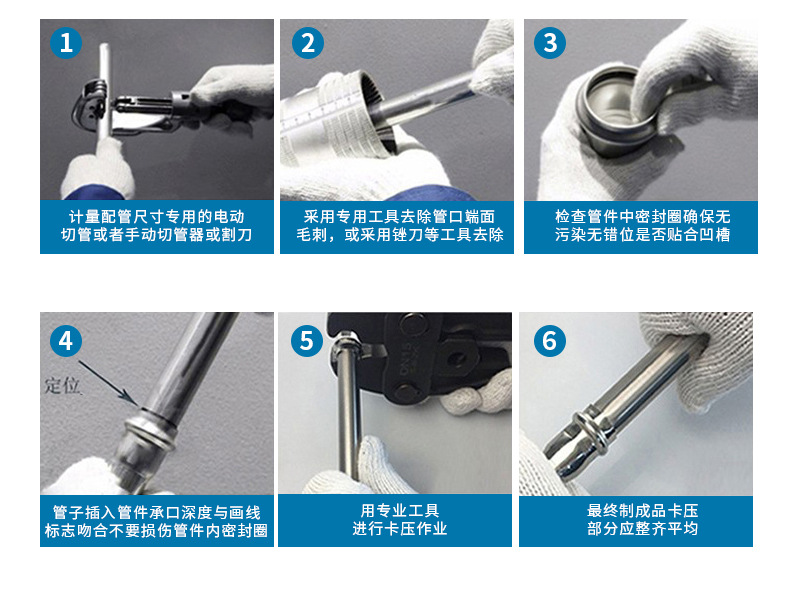 1

计量配管尺寸专用的电动切管或者手动切管器或割刀

2

采用专用工具去除管口端面毛刺，或采用锉刀等工具去除

3

检查管件中密封圈确保无污染无错位是否贴合凹槽

4

定位

管子插入管件承口深度与画线标志吻合不要损伤管件内密封圈

5

用专业工具进行卡压作业

6

最终制成品卡压部分应整齐平均