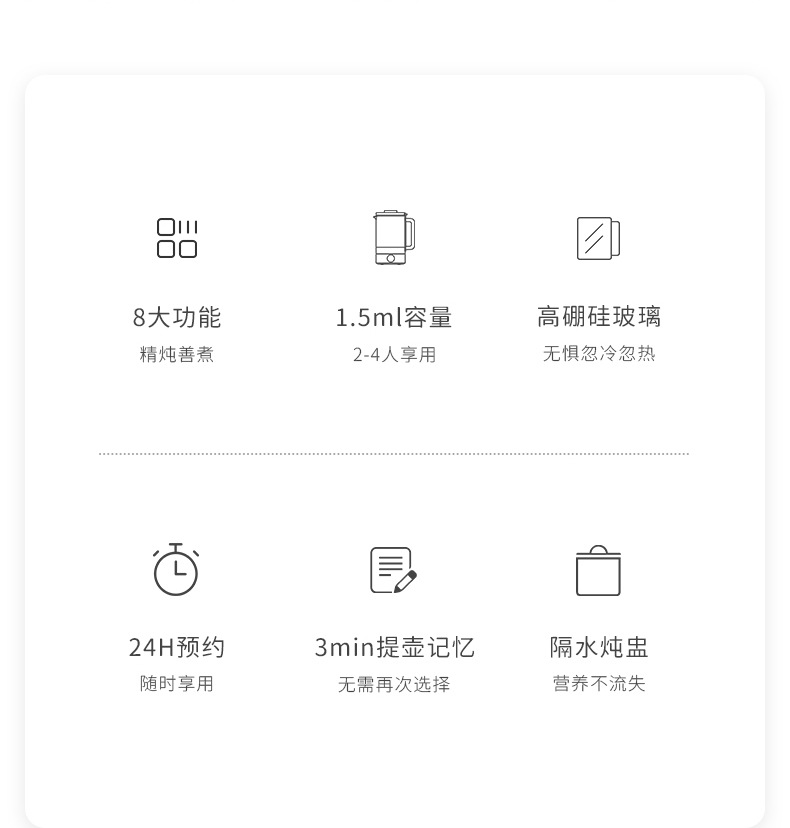 8大功能
精炖善煮

1.5ml容量
2-4人享用

高硼硅玻璃
无惧忽冷忽热

24H预约
随时享用

3min提壶记忆
无需再次选择

隔水炖盅
营养不流失