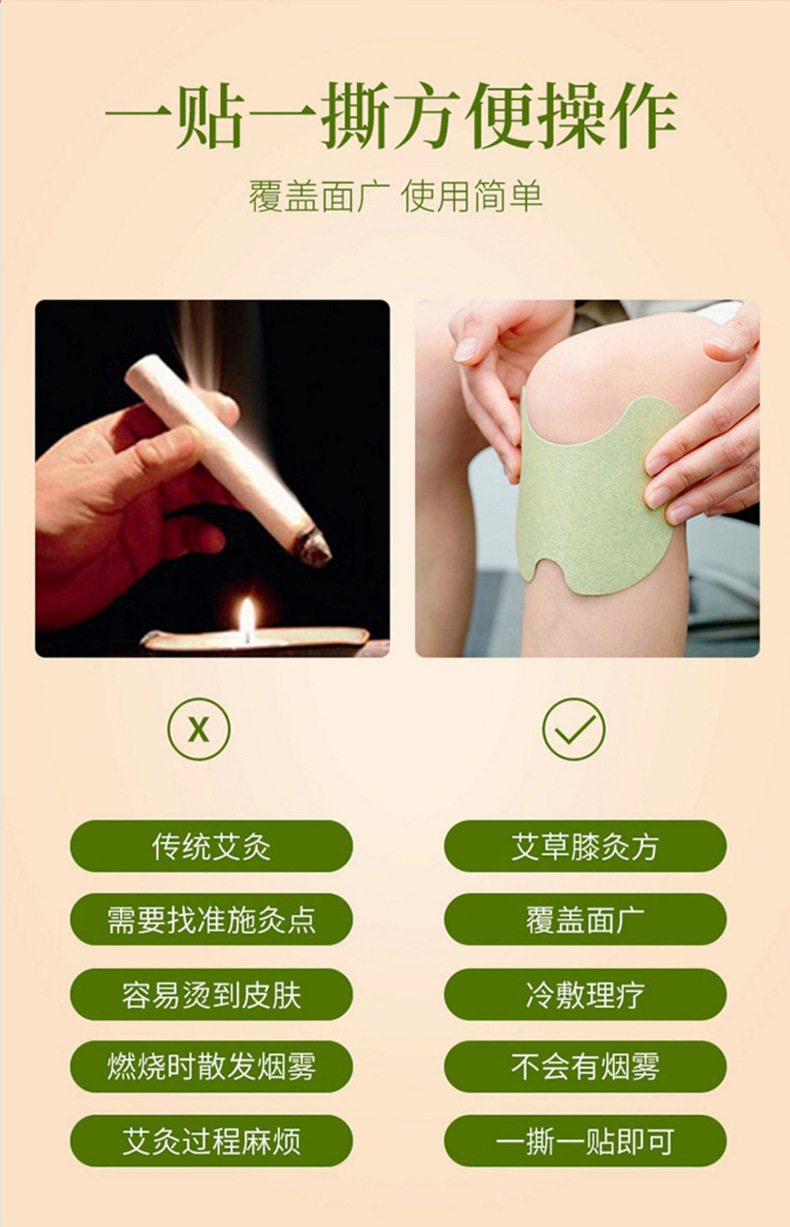 一贴一撕方便操作

覆盖面广 使用简单

X

传统艾灸

需要找准施灸点

容易烫到皮肤

燃烧时散发烟雾

艾灸过程麻烦

艾草膝灸方

覆盖面广

冷敷理疗

不会有烟雾

一撕一贴即可