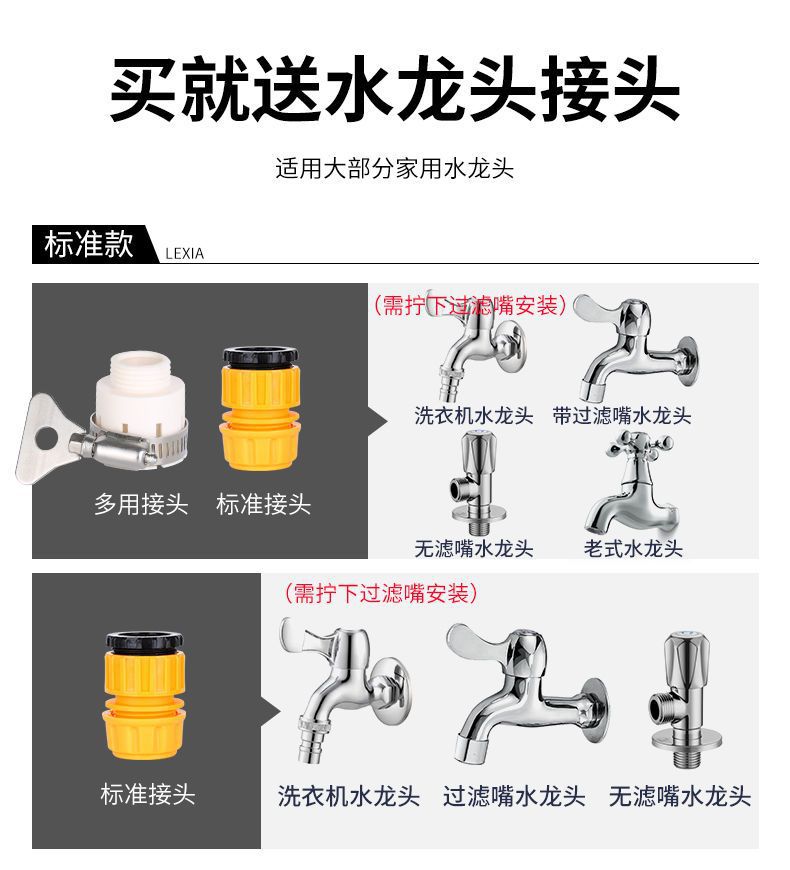 买就送水龙头接头

适用大部分家用水龙头

标准款 LEXIA

多用接头 标准接头

（需拧下过滤嘴安装）

洗衣机水龙头 带过滤嘴水龙头

无滤嘴水龙头 老式水龙头

标准接头

（需拧下过滤嘴安装）

洗衣机水龙头 过滤嘴水龙头 无滤嘴水龙头