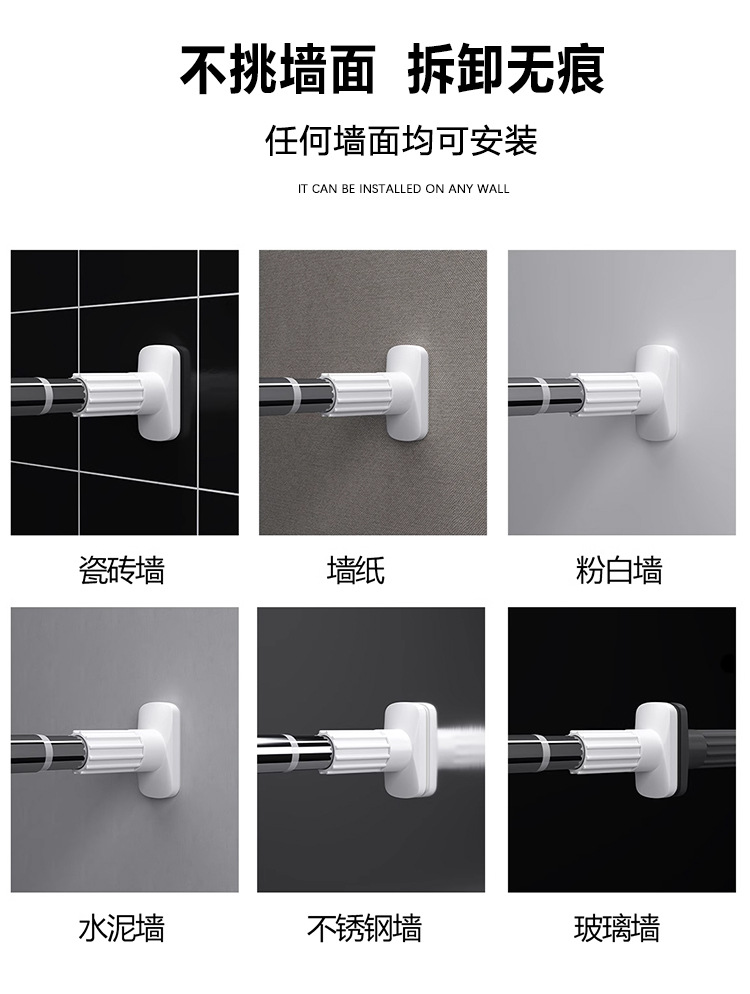 不挑墙面 拆卸无痕

任何墙面均可安装

IT CAN BE INSTALLED ON ANY WALL

瓷砖墙

墙纸

粉白墙

水泥墙

不锈钢墙

玻璃墙