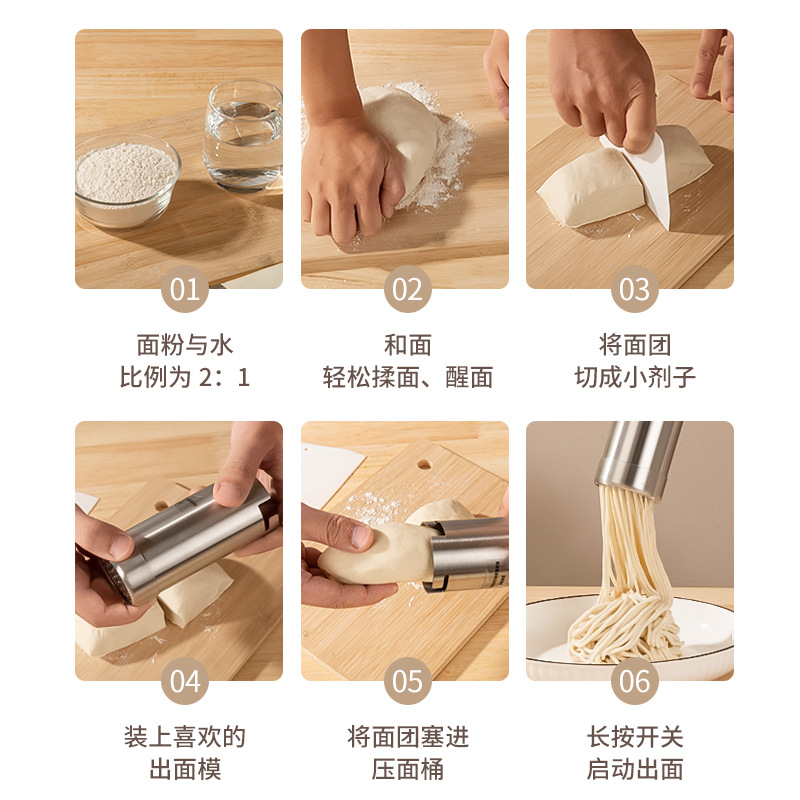 01
面粉与水
比例为 2：1

02
和面
轻松揉面、醒面

03
将面团
切成小剂子

04
装上喜欢的
出面模

05
将面团塞进
压面桶

06
长按开关
启动出面