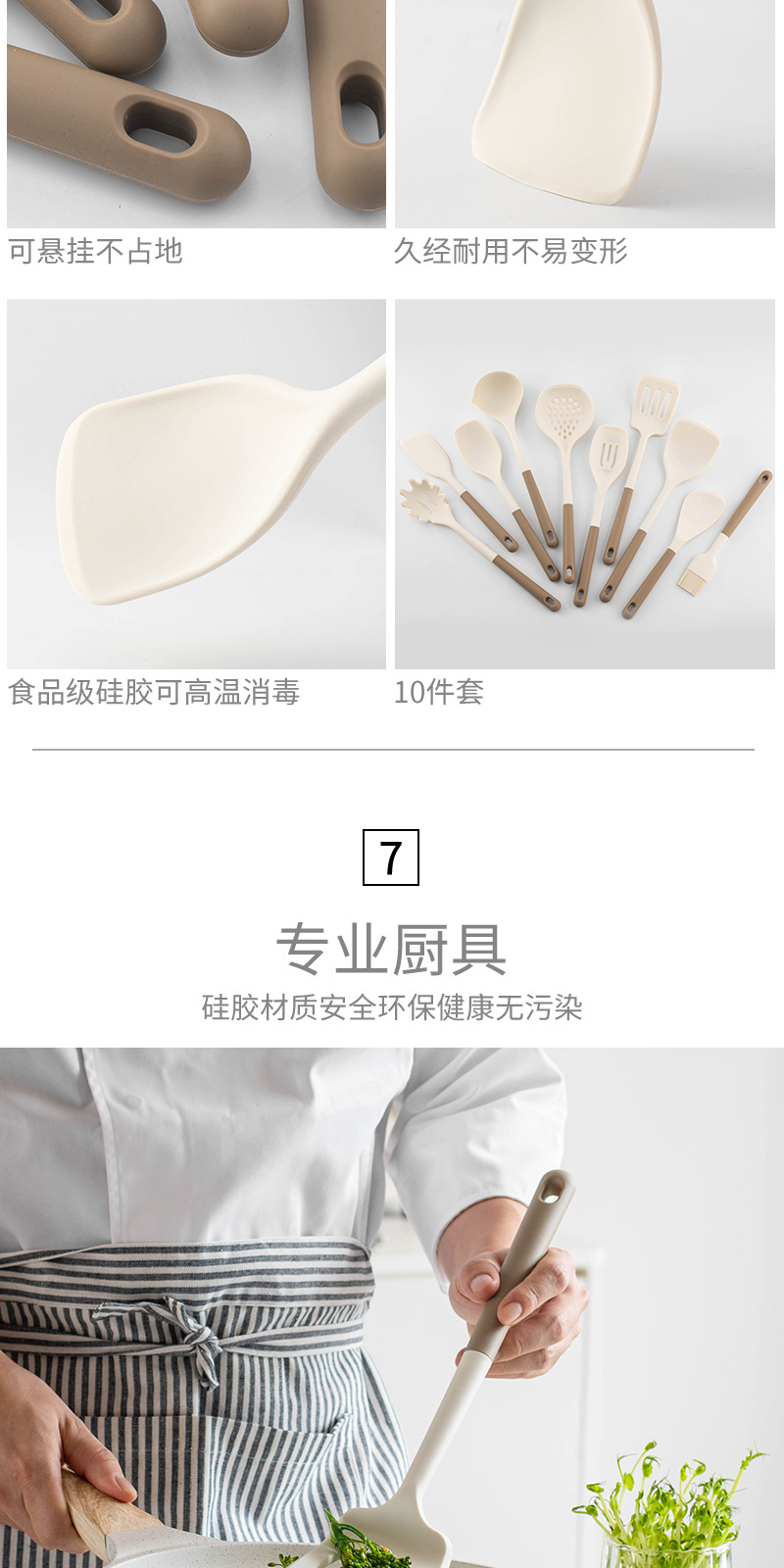 可悬挂不占地

久经耐用不易变形

食品级硅胶可高温消毒

10件套

7

专业厨具

硅胶材质安全环保健康无污染