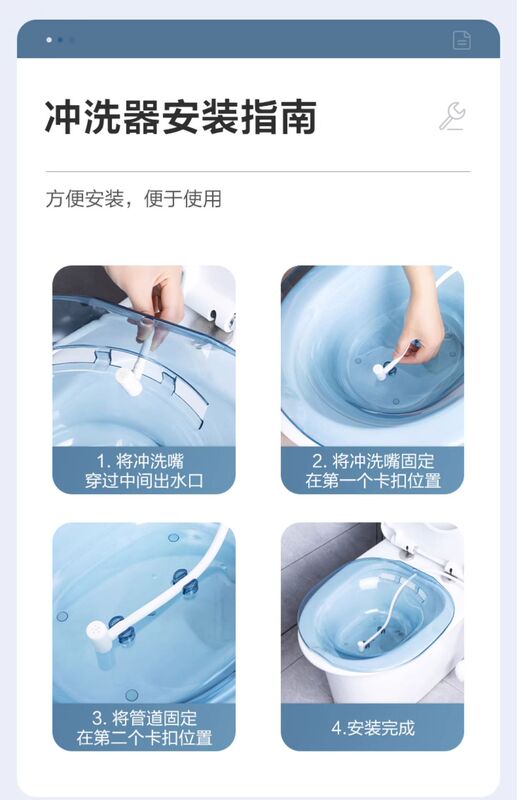 冲洗器安装指南

方便安装，便于使用

1. 将冲洗嘴穿过中间出水口

2. 将冲洗嘴固定在第一个卡扣位置

3. 将管道固定在第二个卡扣位置

4.安装完成